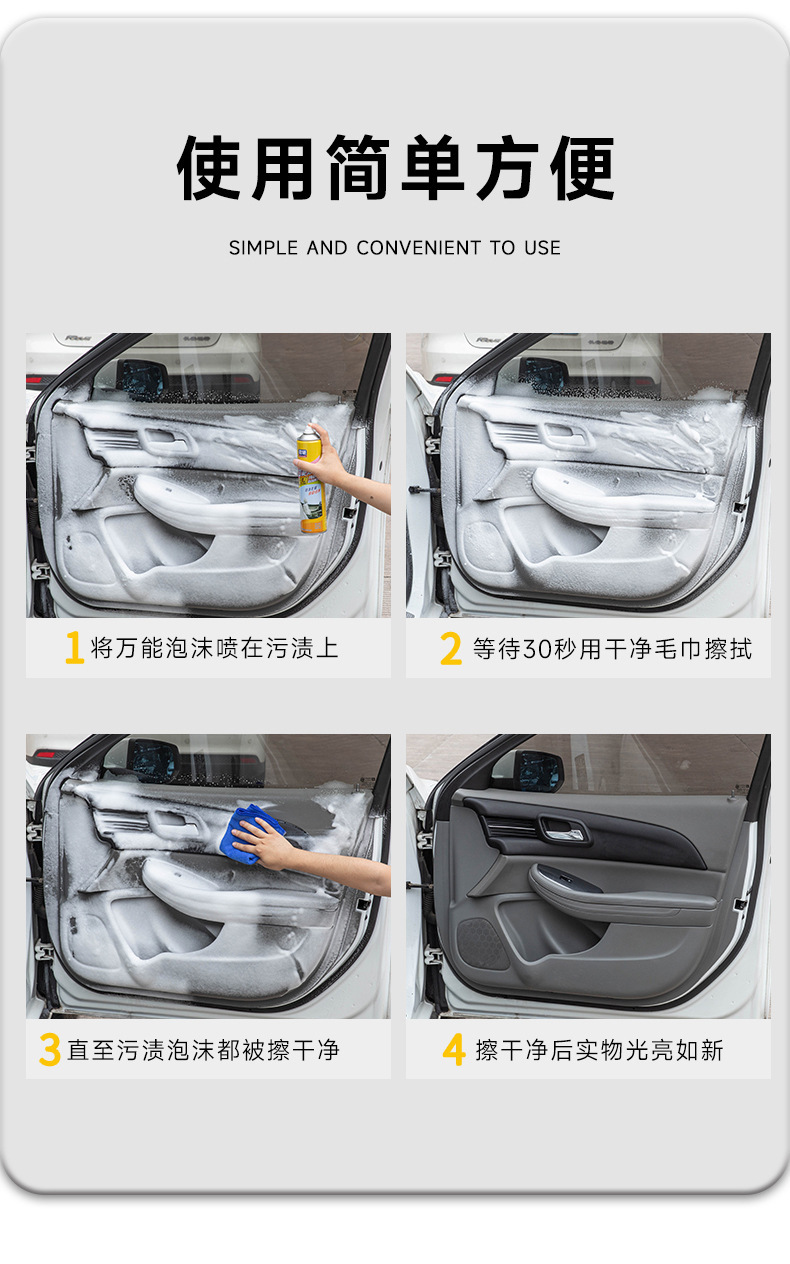 使用简单方便

SIMPLE AND CONVENIENT TO USE

1 将万能泡沫喷在污渍上

2 等待30秒用干净毛巾擦拭

3 直至污渍泡沫都被擦干净

4 擦干净后实物光亮如新