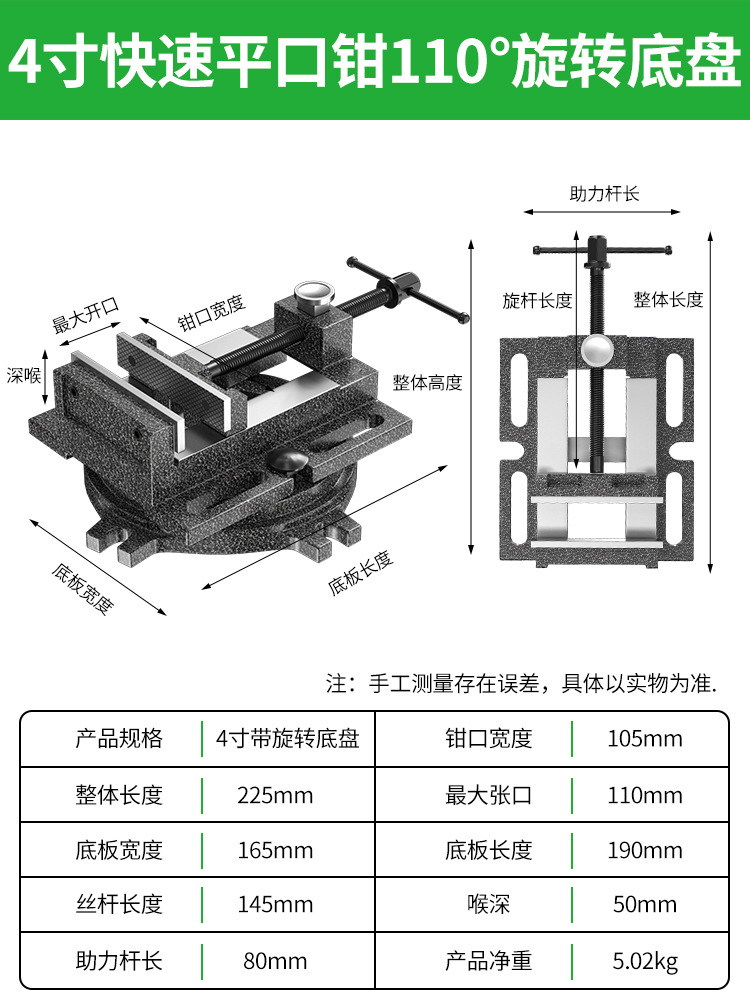 4寸快速平口钳110°旋转底盘

最大开口
钳口宽度
深喉
整体高度
底板宽度
底板长度

助力杆长
旋杆长度
整体长度

注：手工测量存在误差，具体以实物为准.

| 产品规格 | 4寸带旋转底盘 | 钳口宽度 | 105mm |
|---|---|---|---|
| 整体长度 | 225mm | 最大张口 | 110mm |
| 底板宽度 | 165mm | 底板长度 | 190mm |
| 丝杆长度 | 145mm | 喉深 | 50mm |
| 助力杆长 | 80mm | 产品净重 | 5.02kg |