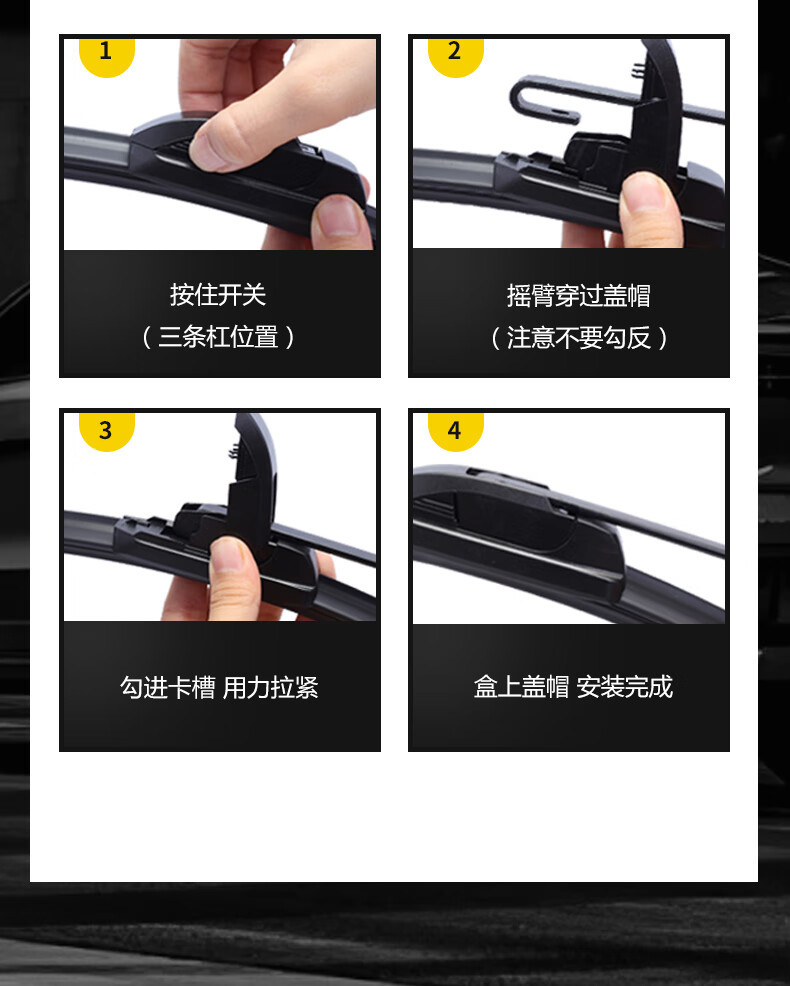 1

按住开关
（三条杠位置）

2

摇臂穿过盖帽
（注意不要勾反）

3

勾进卡槽 用力拉紧

4

盒上盖帽 安装完成