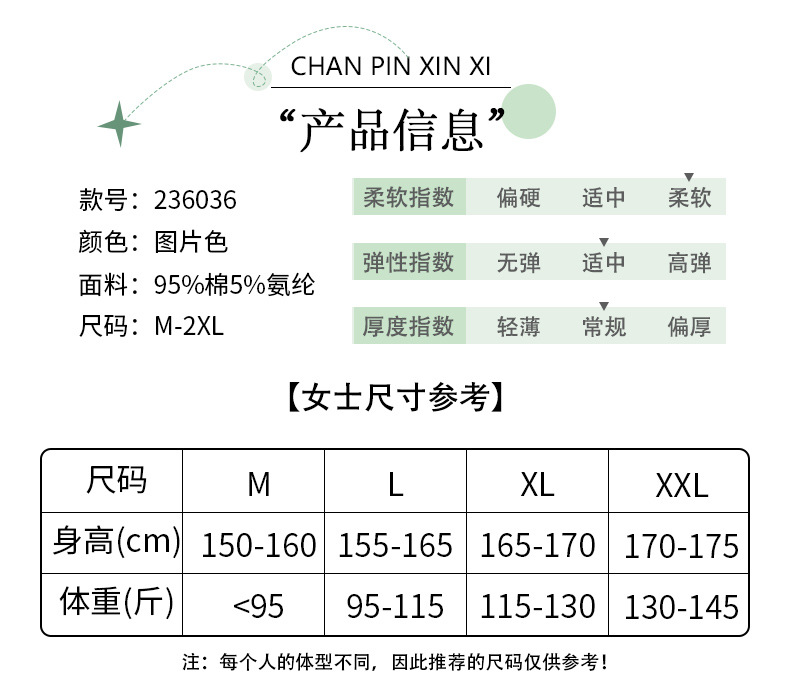 CHAN PIN XIN XI

“产品信息”

款号：236036
颜色：图片色
面料：95%棉5%氨纶
尺码：M-2XL

柔软指数 偏硬 适中 柔软
弹性指数 无弹 适中 高弹
厚度指数 轻薄 常规 偏厚

【女士尺寸参考】

| 尺码 | M | L | XL | XXL |
|---|---|---|---|---|
| 身高(cm) | 150-160 | 155-165 | 165-170 | 170-175 |
| 体重(斤) | <95 | 95-115 | 115-130 | 130-145 |

注：每个人的体型不同，因此推荐的尺码仅供参考！