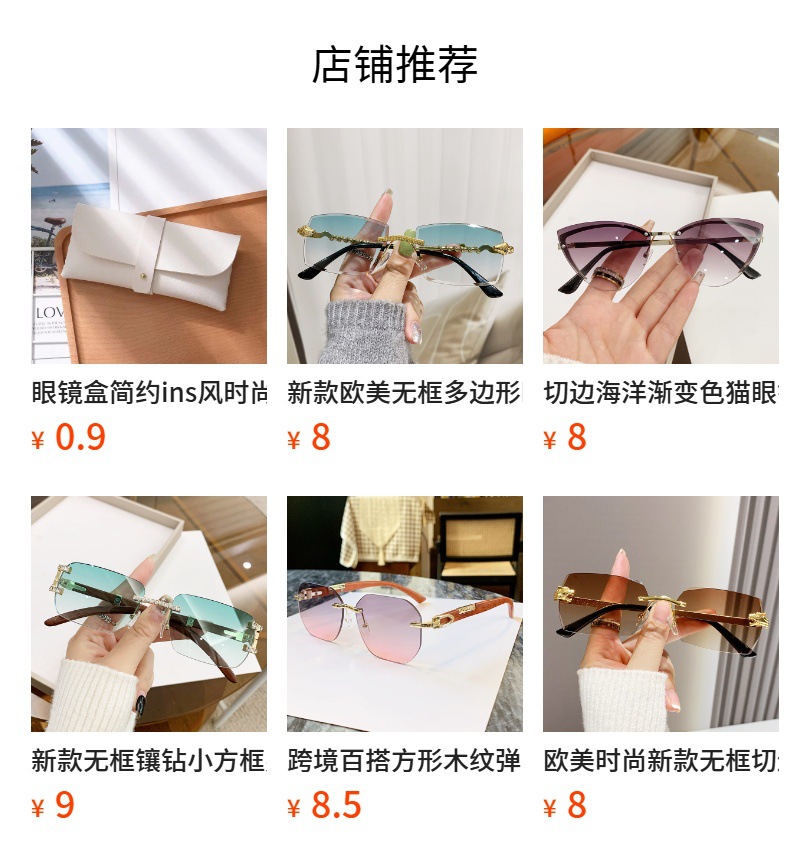 店铺推荐

LOV

眼镜盒简约ins风时尚
¥ 0.9

新款欧美无框多边形
¥ 8

切边海洋渐变色猫眼
¥ 8

新款无框镶钻小方框
¥ 9

跨境百搭方形木纹弹
¥ 8.5

欧美时尚新款无框切
¥ 8