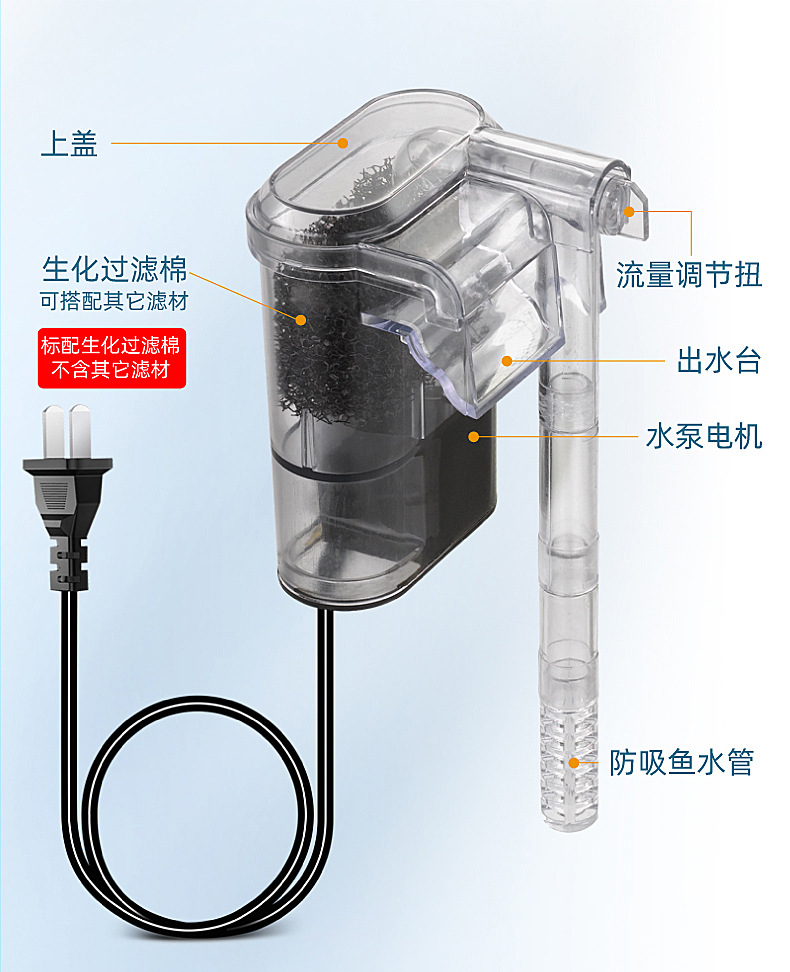 上盖

生化过滤棉
可搭配其它滤材

标配生化过滤棉
不含其它滤材

流量调节扭

出水台

水泵电机

防吸鱼水管