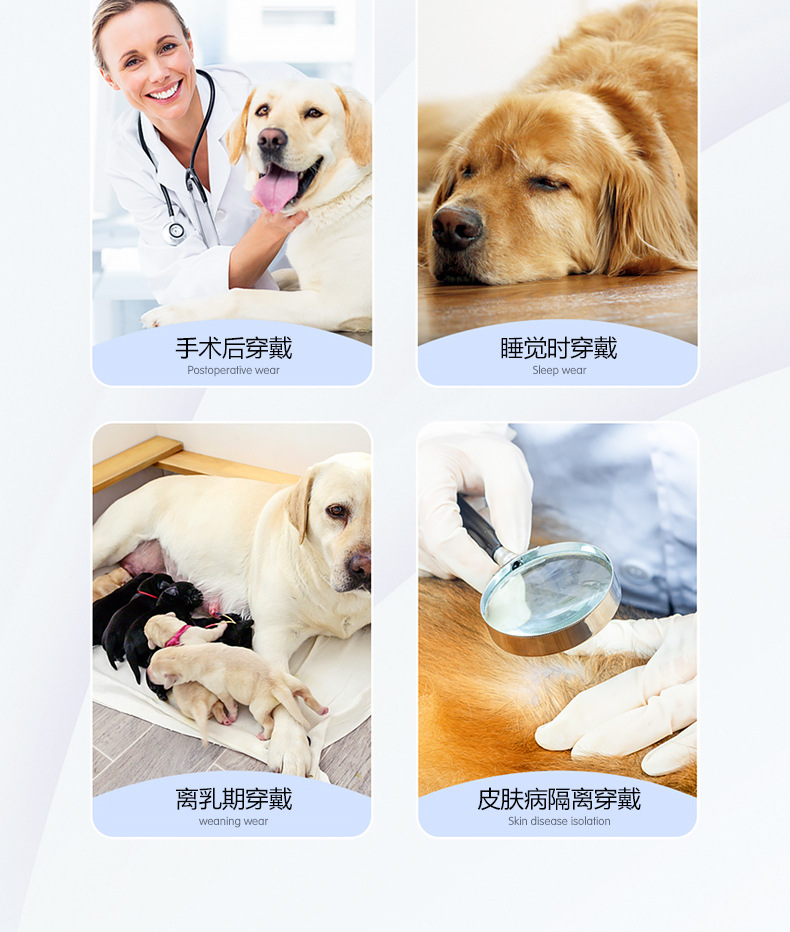 手术后穿戴
Postoperative wear

睡觉时穿戴
Sleep wear

离乳期穿戴
weaning wear

皮肤病隔离穿戴
Skin disease isolation