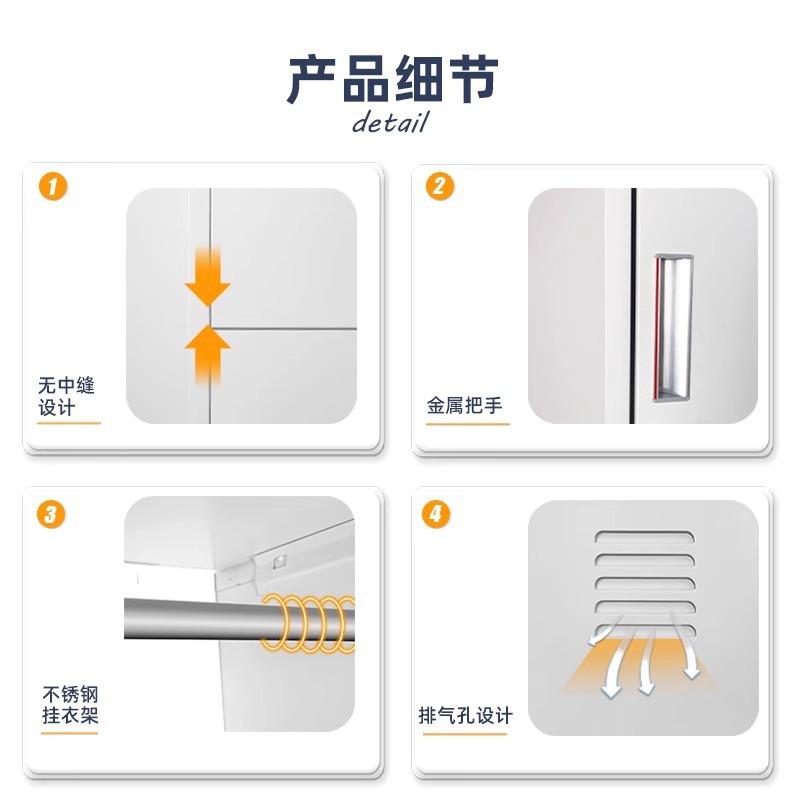 产品细节
detail

1

无中缝
设计

2

金属把手

3

不锈钢
挂衣架

4

排气孔设计