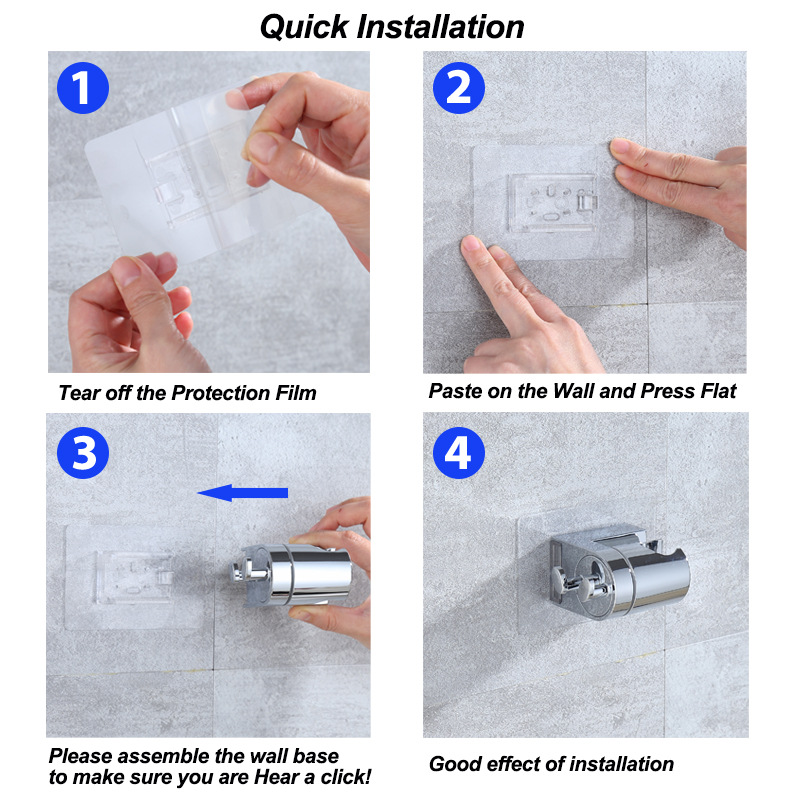 Quick Installation

1

Tear off the Protection Film

2

Paste on the Wall and Press Flat

3

Please assemble the wall base to make sure you are Hear a click!

4

Good effect of installation