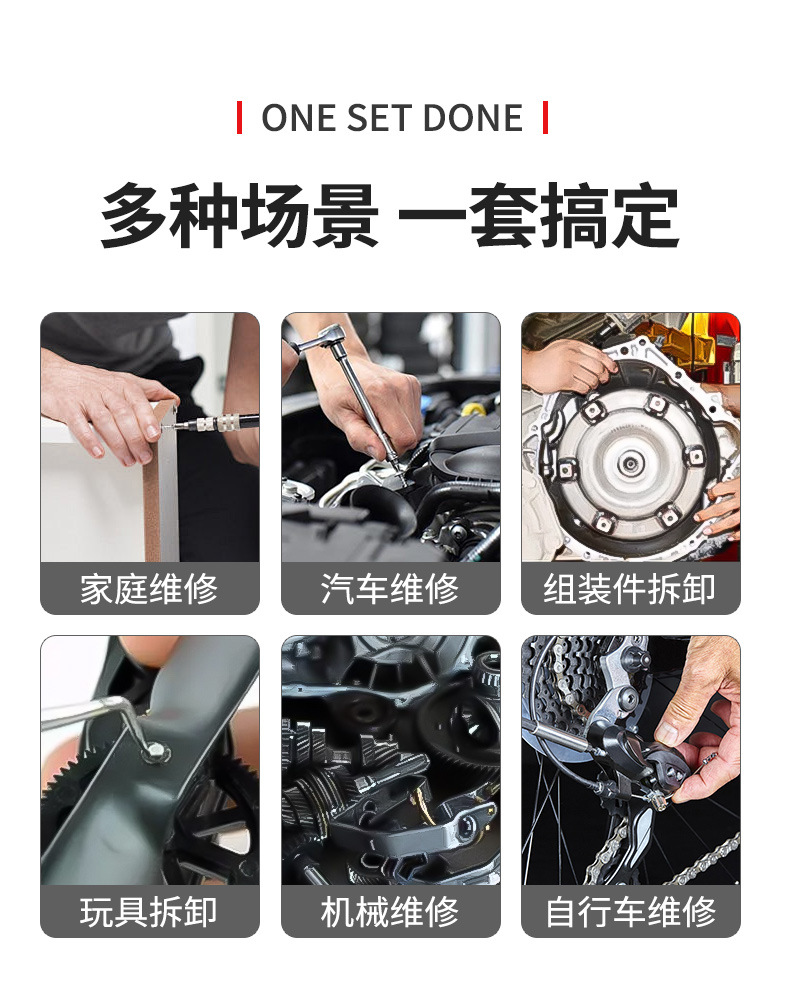 ONE SET DONE

多种场景 一套搞定

家庭维修

汽车维修

组装件拆卸

玩具拆卸

机械维修

自行车维修