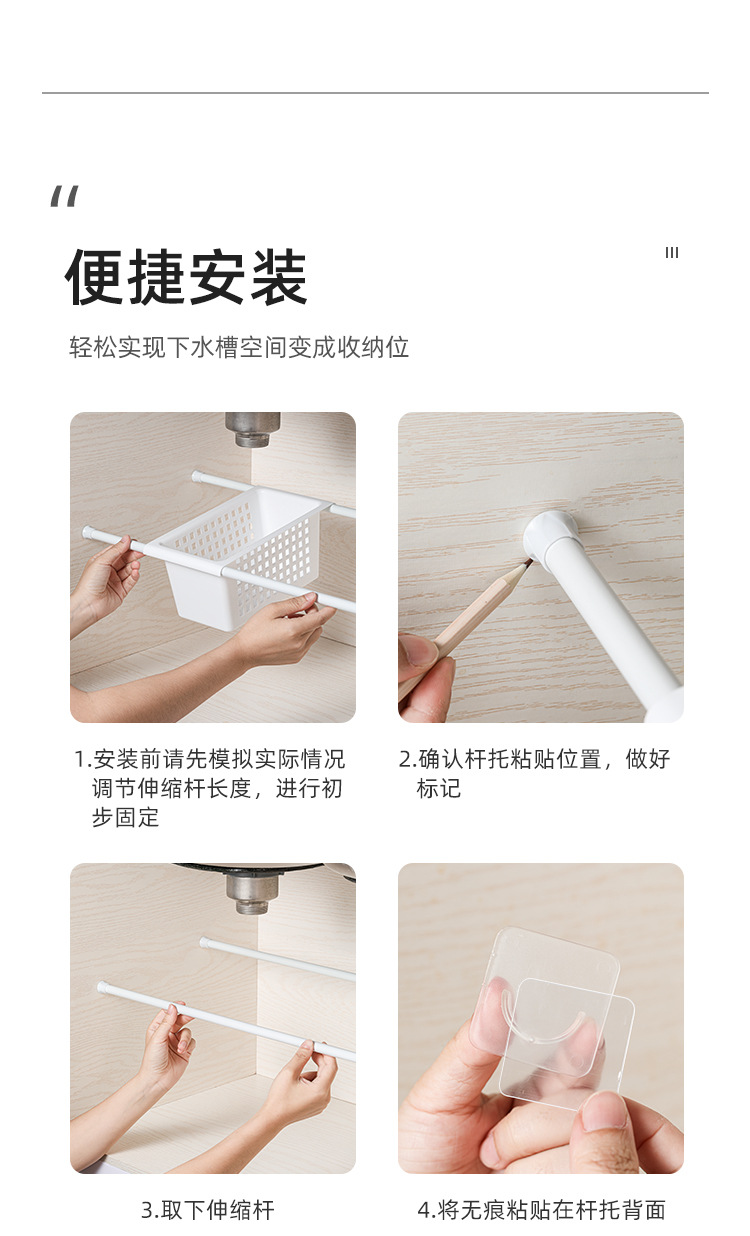 "

便捷安装

III

轻松实现下水槽空间变成收纳位

1.安装前请先模拟实际情况调节伸缩杆长度，进行初步固定

2.确认杆托粘贴位置，做好标记

3.取下伸缩杆

4.将无痕粘贴在杆托背面