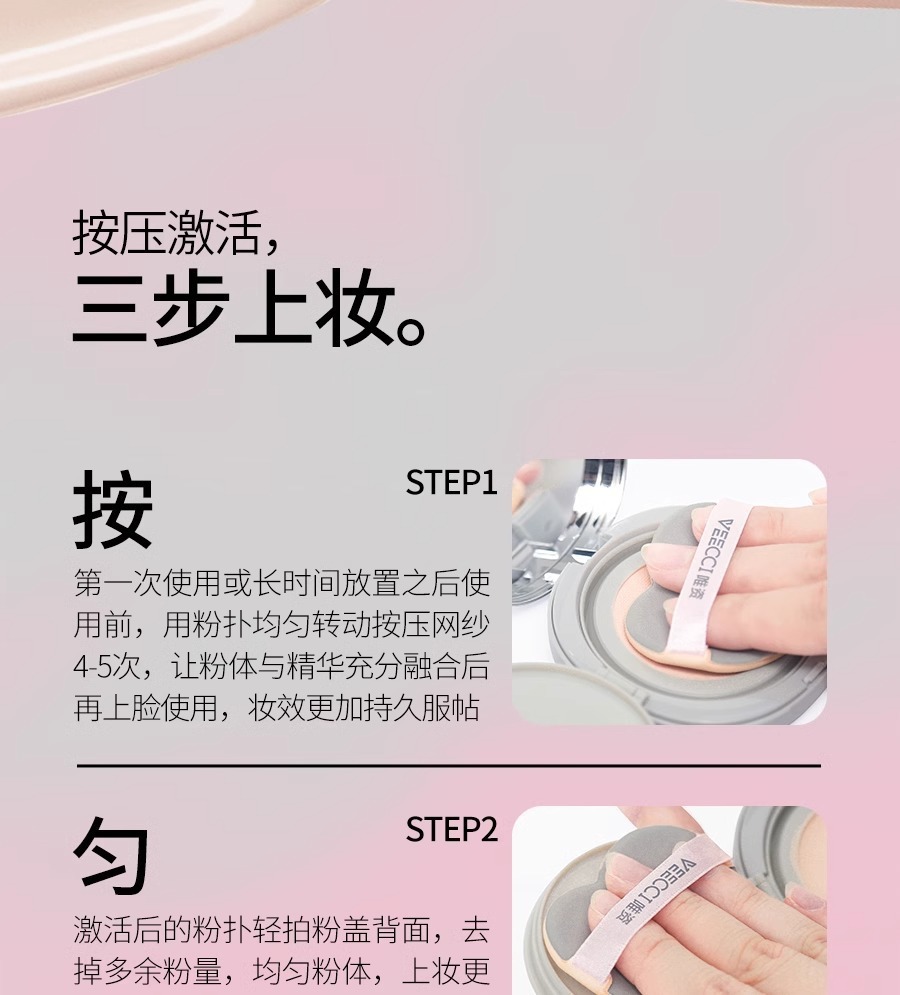 按压激活，
三步上妆。

按
STEP1
第一次使用或长时间放置之后使用前，用粉扑均匀转动按压网纱4-5次，让粉体与精华充分融合后再上脸使用，妆效更加持久服帖

VEECCI 唯资

匀
STEP2
激活后的粉扑轻拍粉盖背面，去掉多余粉量，均匀粉体，上妆更

VEECCI 唯资