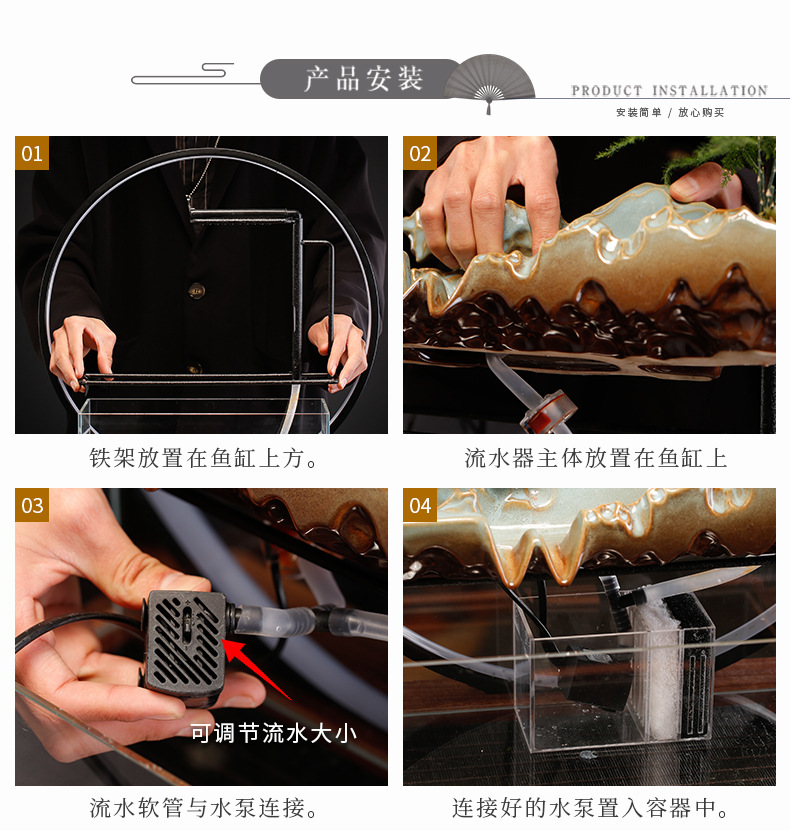 产品安装

PRODUCT INSTALLATION

安装简单 / 放心购买

01

铁架放置在鱼缸上方。

02

流水器主体放置在鱼缸上

03

可调节流水大小

流水软管与水泵连接。

04

连接好的水泵置入容器中。