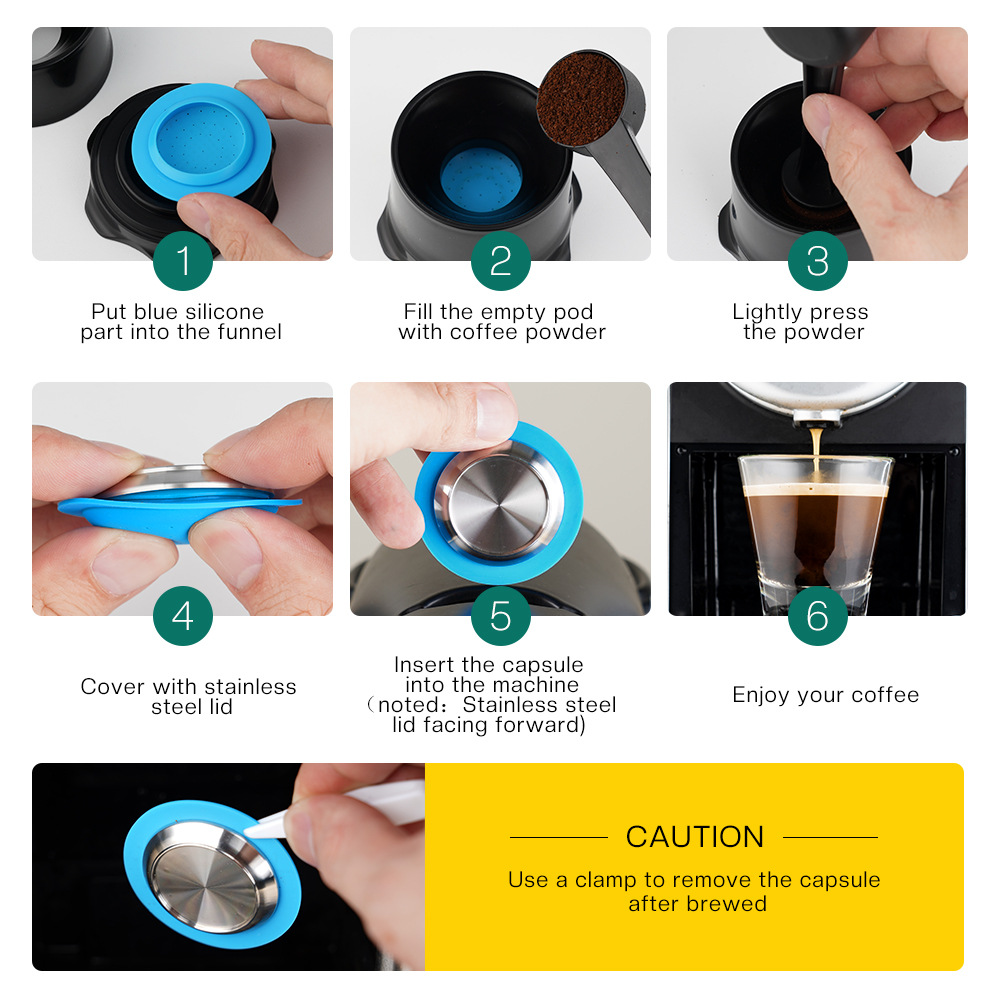 1

Put blue silicone part into the funnel

2

Fill the empty pod with coffee powder

3

Lightly press the powder

4

Cover with stainless steel lid

5

Insert the capsule into the machine （noted：Stainless steel lid facing forward)

6

Enjoy your coffee

CAUTION

Use a clamp to remove the capsule after brewed