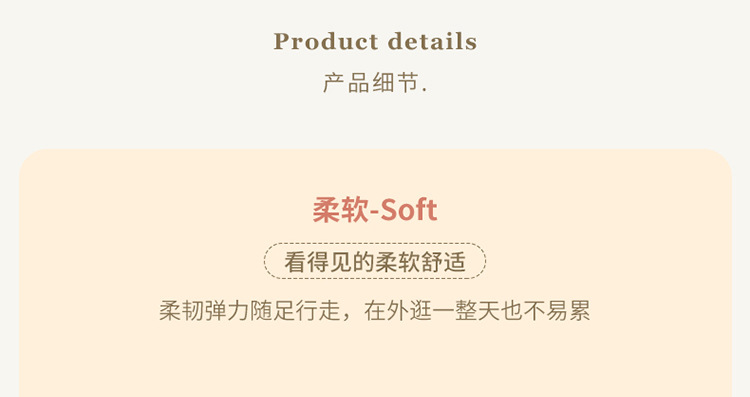 Product details
产品细节.

柔软-Soft

看得见的柔软舒适

柔韧弹力随足行走，在外逛一整天也不易累