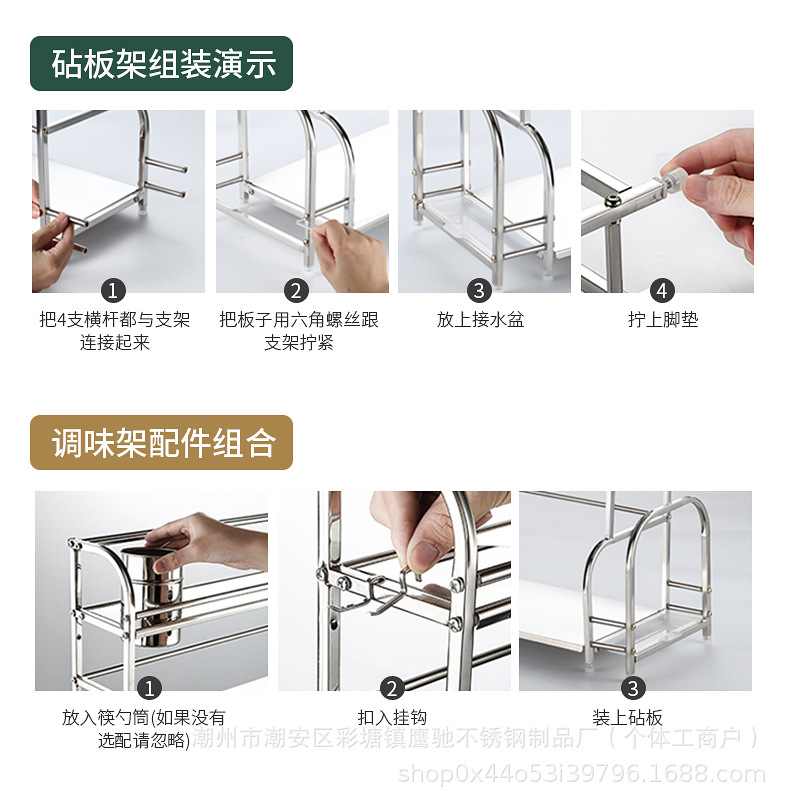 砧板架组装演示

1
把4支横杆都与支架连接起来

2
把板子用六角螺丝跟支架拧紧

3
放上接水盆

4
拧上脚垫

调味架配件组合

1
放入筷勺筒(如果没有选配请忽略)

2
扣入挂钩

3
装上砧板

潮州市潮安区彩塘镇鹰驰不锈钢制品厂（个体工商户）
shop0x44o53i39796.1688.com