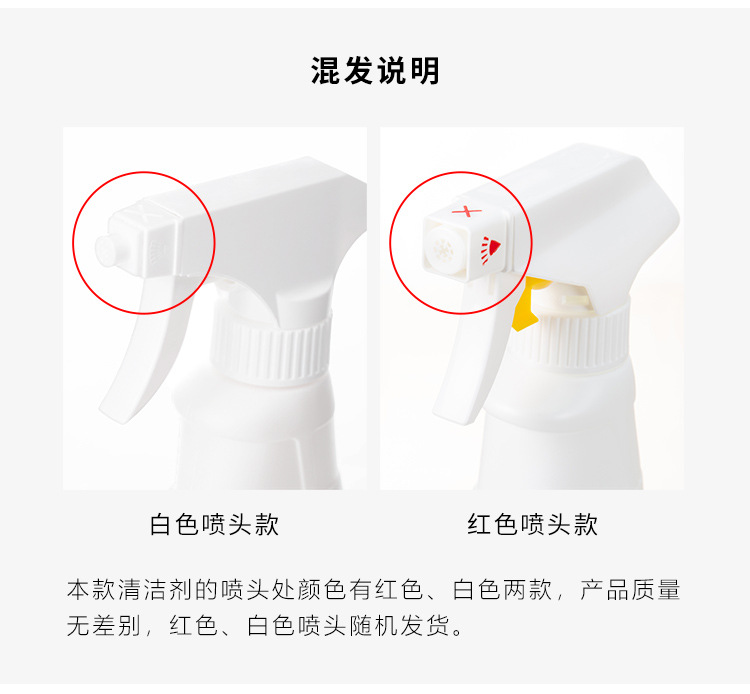 混发说明

白色喷头款

红色喷头款

本款清洁剂的喷头处颜色有红色、白色两款，产品质量无差别，红色、白色喷头随机发货。