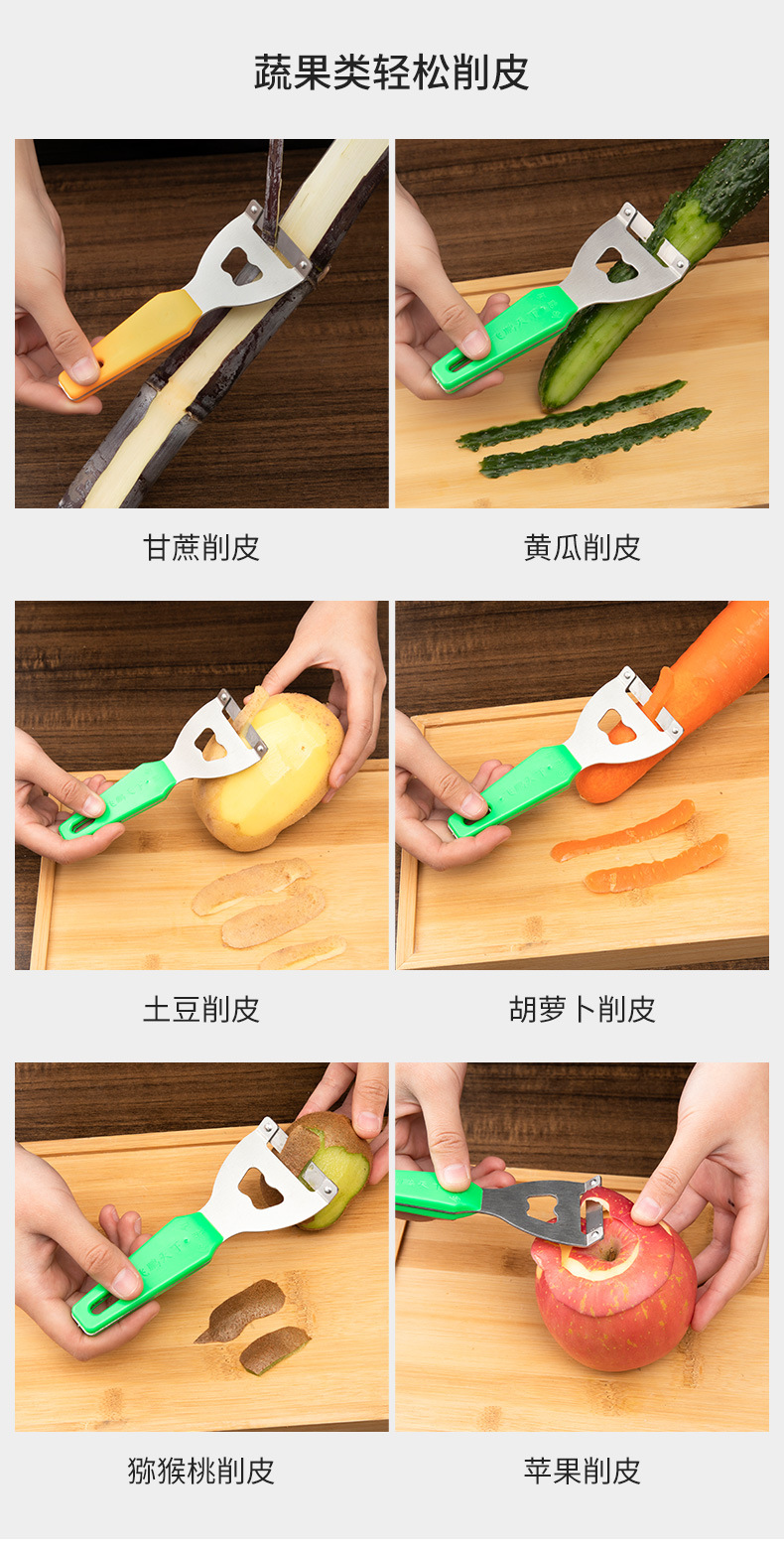 蔬果类轻松削皮

甘蔗削皮

黄瓜削皮

土豆削皮

胡萝卜削皮

猕猴桃削皮

苹果削皮