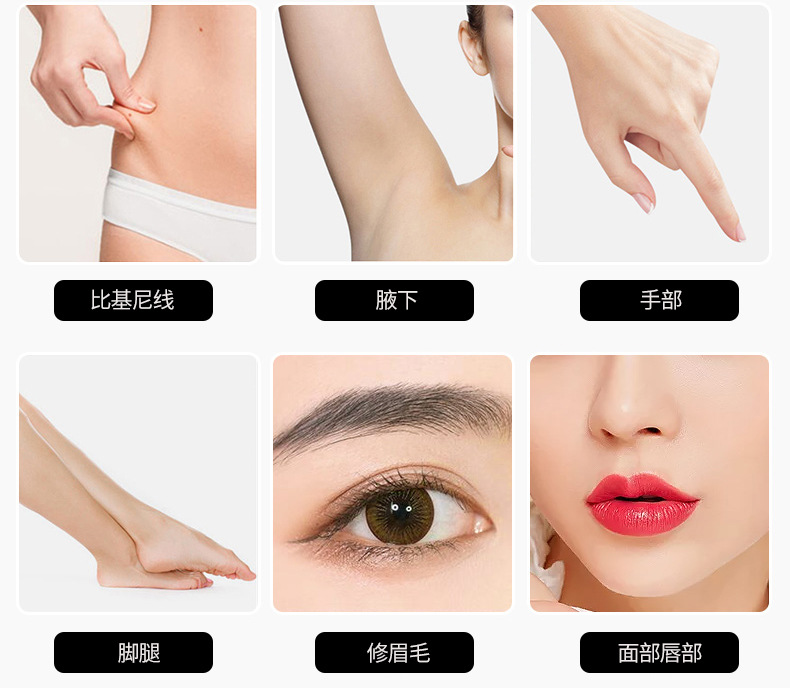 比基尼线

腋下

手部

脚腿

修眉毛

面部唇部