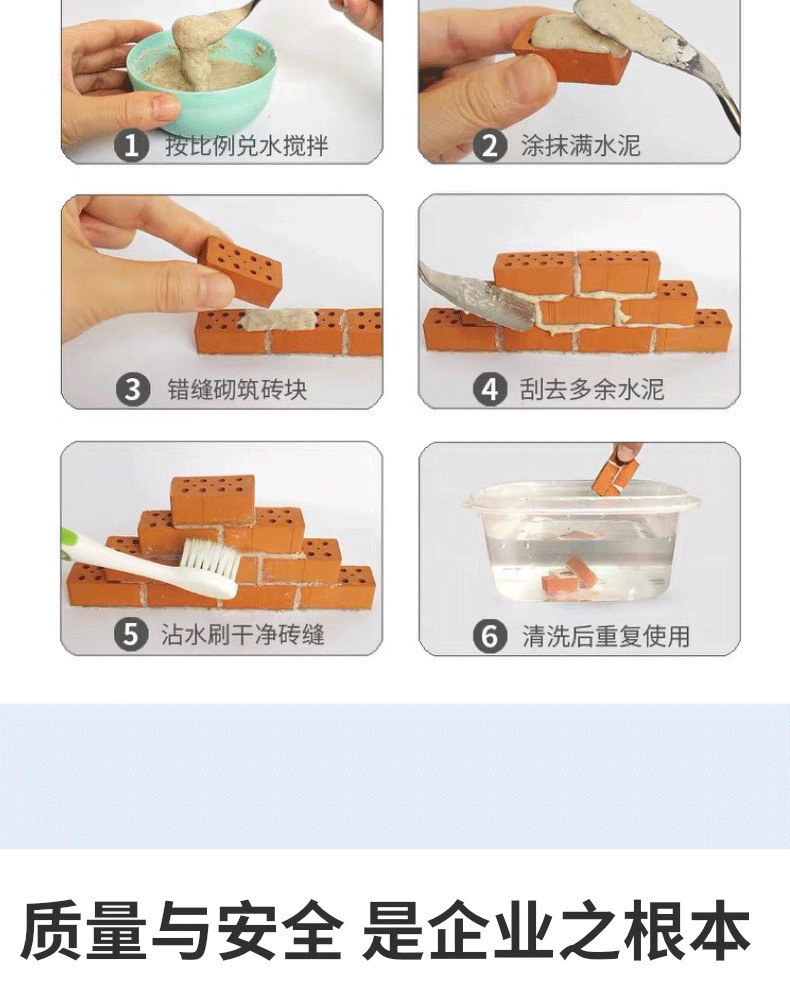 1 按比例兑水搅拌

2 涂抹满水泥

3 错缝砌筑砖块

4 刮去多余水泥

5 沾水刷干净砖缝

6 清洗后重复使用

质量与安全 是企业之根本