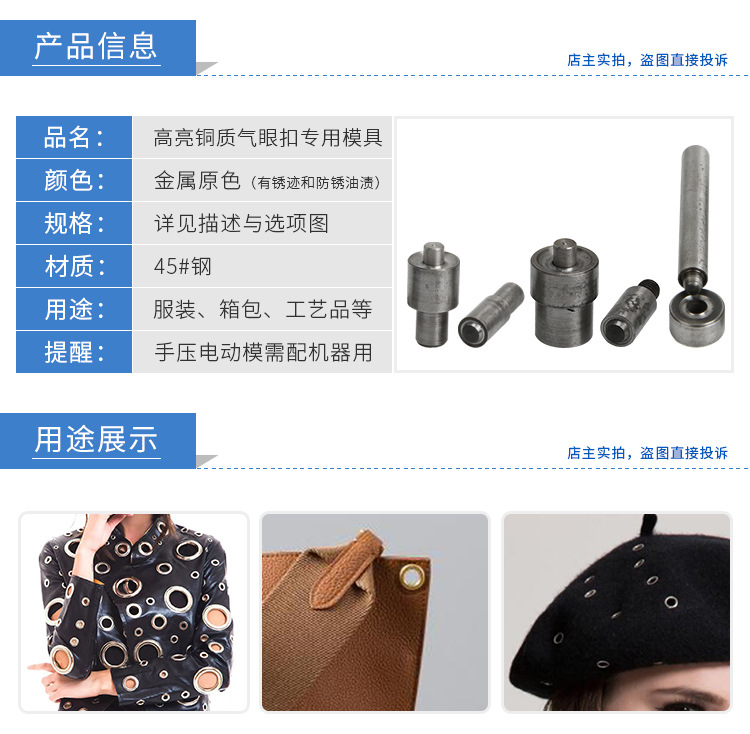 产品信息

店主实拍，盗图直接投诉

| 品名： | 高亮铜质气眼扣专用模具 |
|---|---|
| 颜色： | 金属原色（有锈迹和防锈油渍） |
| 规格： | 详见描述与选项图 |
| 材质： | 45#钢 |
| 用途： | 服装、箱包、工艺品等 |
| 提醒： | 手压电动模需配机器用 |

用途展示

店主实拍，盗图直接投诉