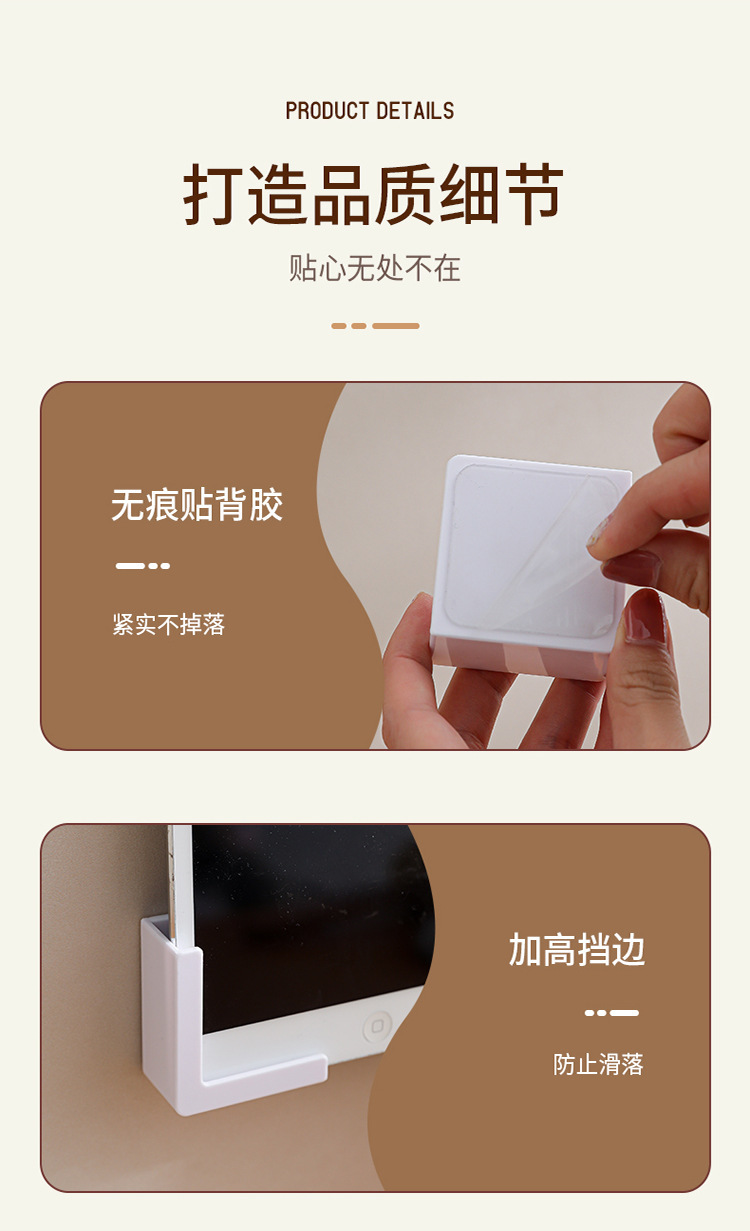 PRODUCT DETAILS

打造品质细节

贴心无处不在

无痕贴背胶

紧实不掉落

加高挡边

防止滑落