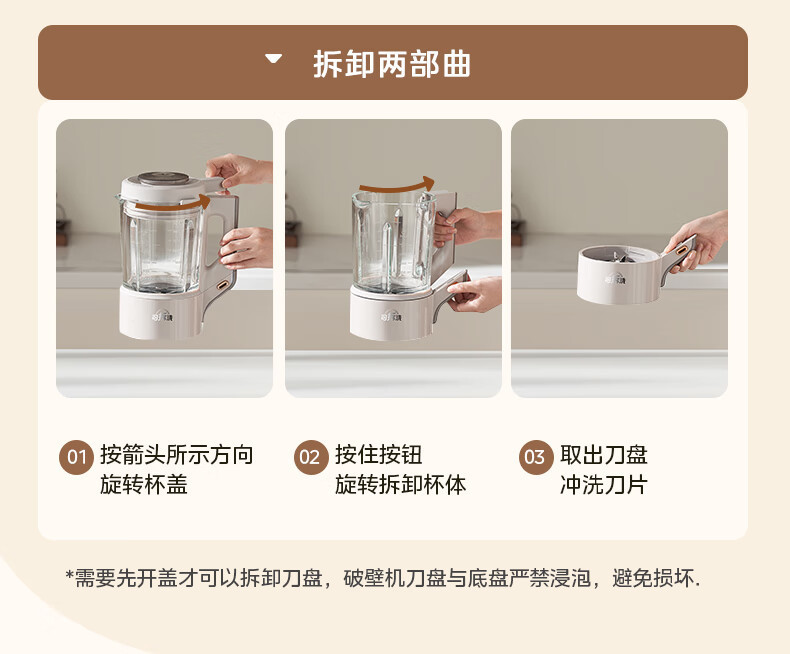 拆卸两部曲

01 按箭头所示方向
旋转杯盖

02 按住按钮
旋转拆卸杯体

03 取出刀盘
冲洗刀片

*需要先开盖才可以拆卸刀盘，破壁机刀盘与底盘严禁浸泡，避免损坏.