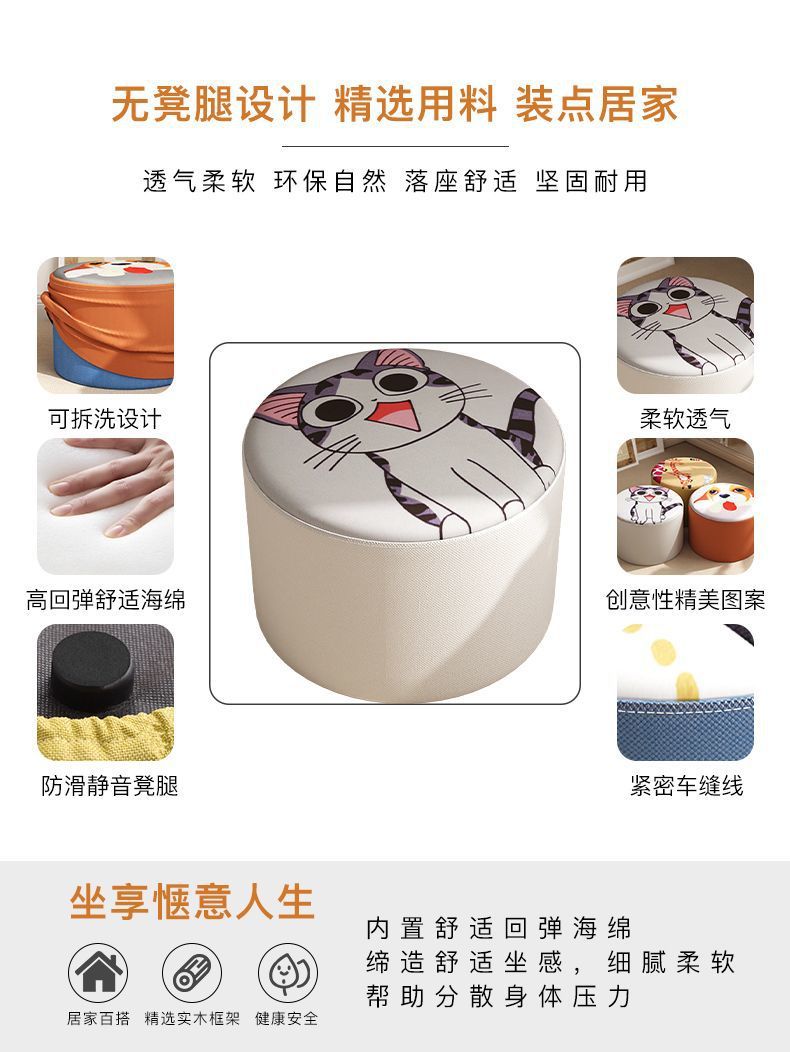 无凳腿设计 精选用料 装点居家

透气柔软 环保自然 落座舒适 坚固耐用

可拆洗设计

高回弹舒适海绵

防滑静音凳腿

柔软透气

创意性精美图案

紧密车缝线

坐享惬意人生

居家百搭 精选实木框架 健康安全

内置舒适回弹海绵
缔造舒适坐感，细腻柔软
帮助分散身体压力