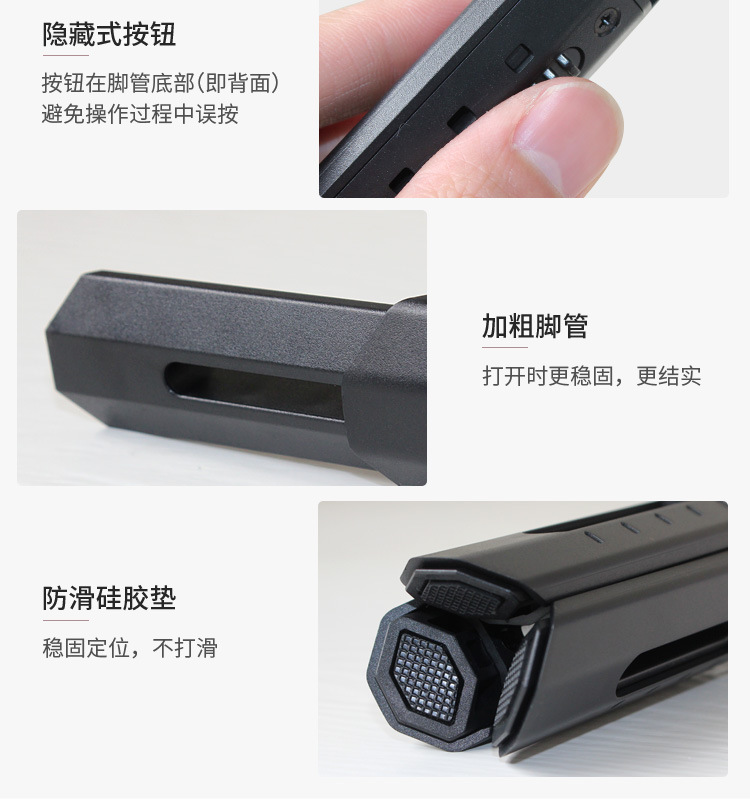 隐藏式按钮

按钮在脚管底部(即背面)
避免操作过程中误按

加粗脚管

打开时更稳固，更结实

防滑硅胶垫

稳固定位，不打滑