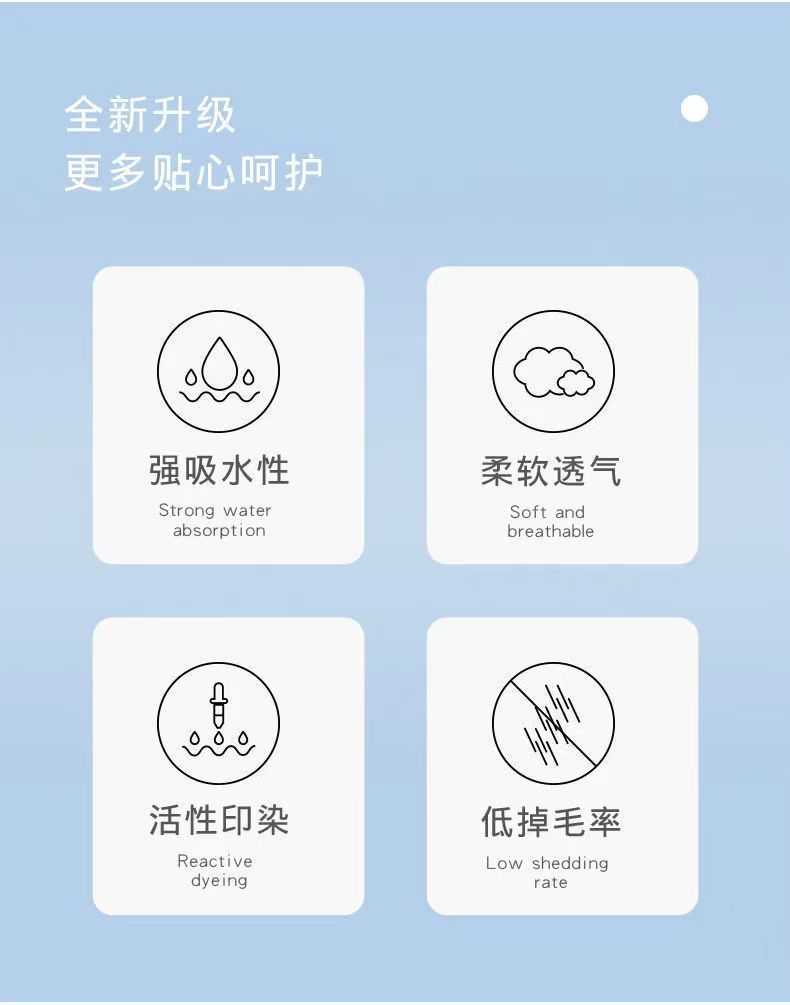 全新升级
更多贴心呵护

强吸水性
Strong water absorption

柔软透气
Soft and breathable

活性印染
Reactive dyeing

低掉毛率
Low shedding rate