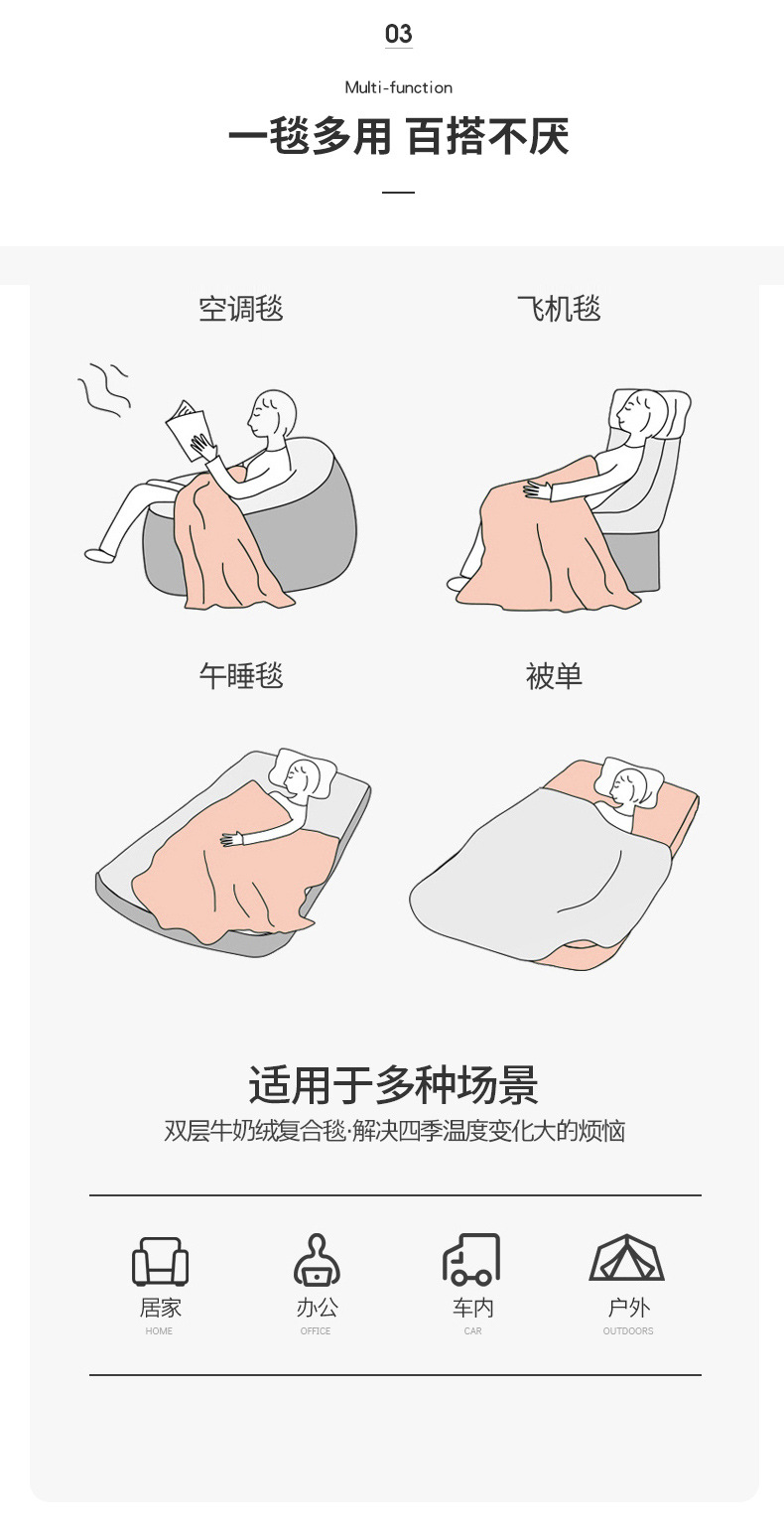 03

Multi-function

一毯多用 百搭不厌

空调毯

飞机毯

午睡毯

被单

适用于多种场景

双层牛奶绒复合毯·解决四季温度变化大的烦恼

居家
HOME

办公
OFFICE

车内
CAR

户外
OUTDOORS