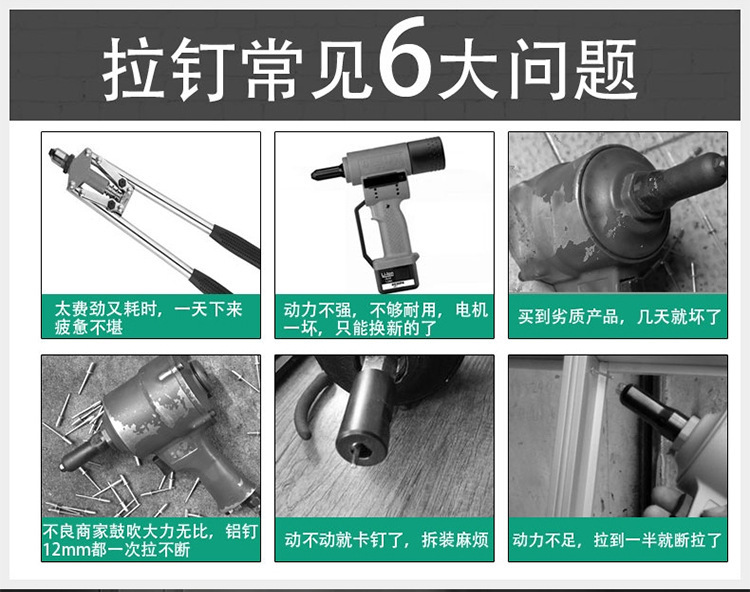 拉钉常见6大问题

太费劲又耗时，一天下来疲惫不堪

动力不强，不够耐用，电机一坏，只能换新的了

买到劣质产品，几天就坏了

不良商家鼓吹大力无比，铝钉12mm都一次拉不断

动不动就卡钉了，拆装麻烦

动力不足，拉到一半就断拉了