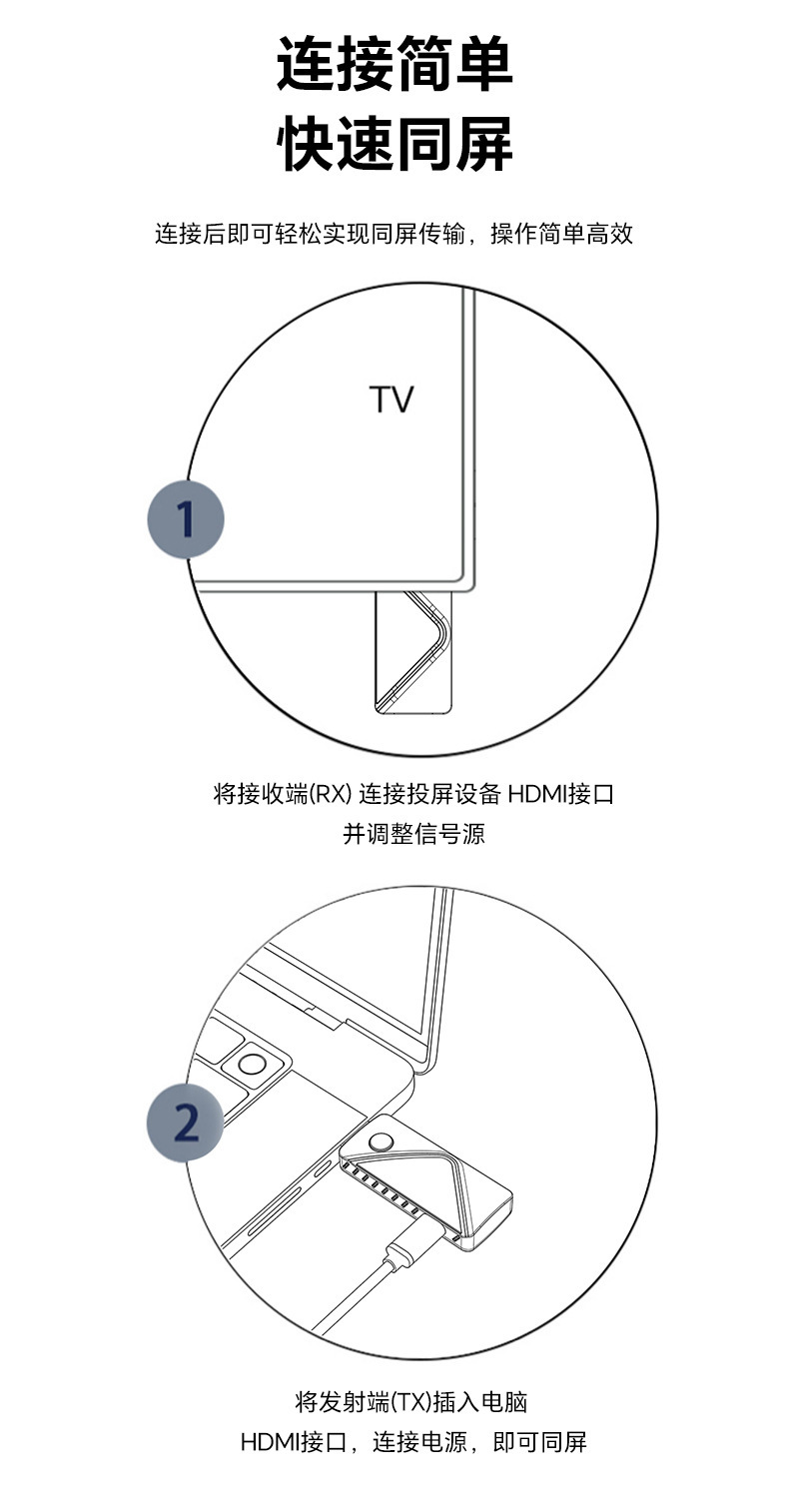 连接简单
快速同屏

连接后即可轻松实现同屏传输，操作简单高效

TV

1

将接收端(RX) 连接投屏设备 HDMI接口
并调整信号源

2

将发射端(TX)插入电脑
HDMI接口，连接电源，即可同屏