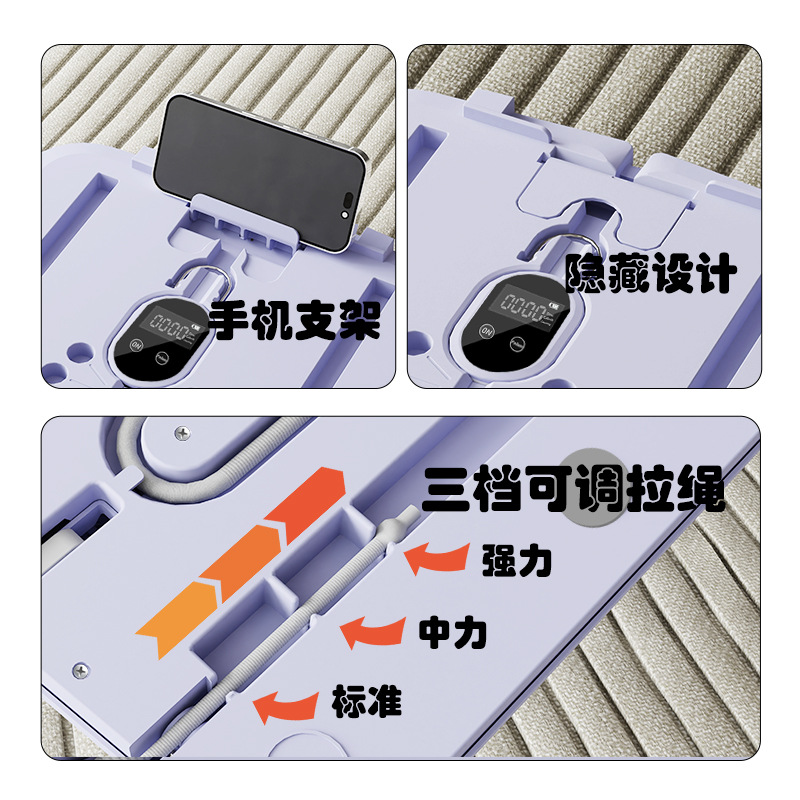 0000

ON

手机支架

0000

ON

隐藏设计

三档可调拉绳

强力

中力

标准