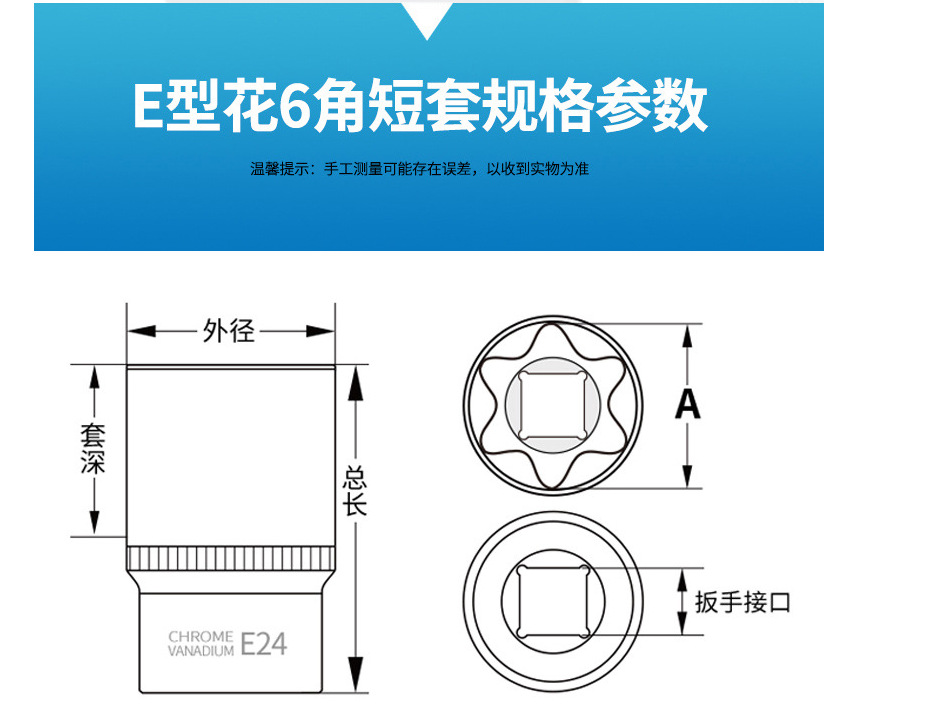 E型花6角短套规格参数

温馨提示：手工测量可能存在误差，以收到实物为准

外径

套深

总长

CHROME VANADIUM E24

A

扳手接口