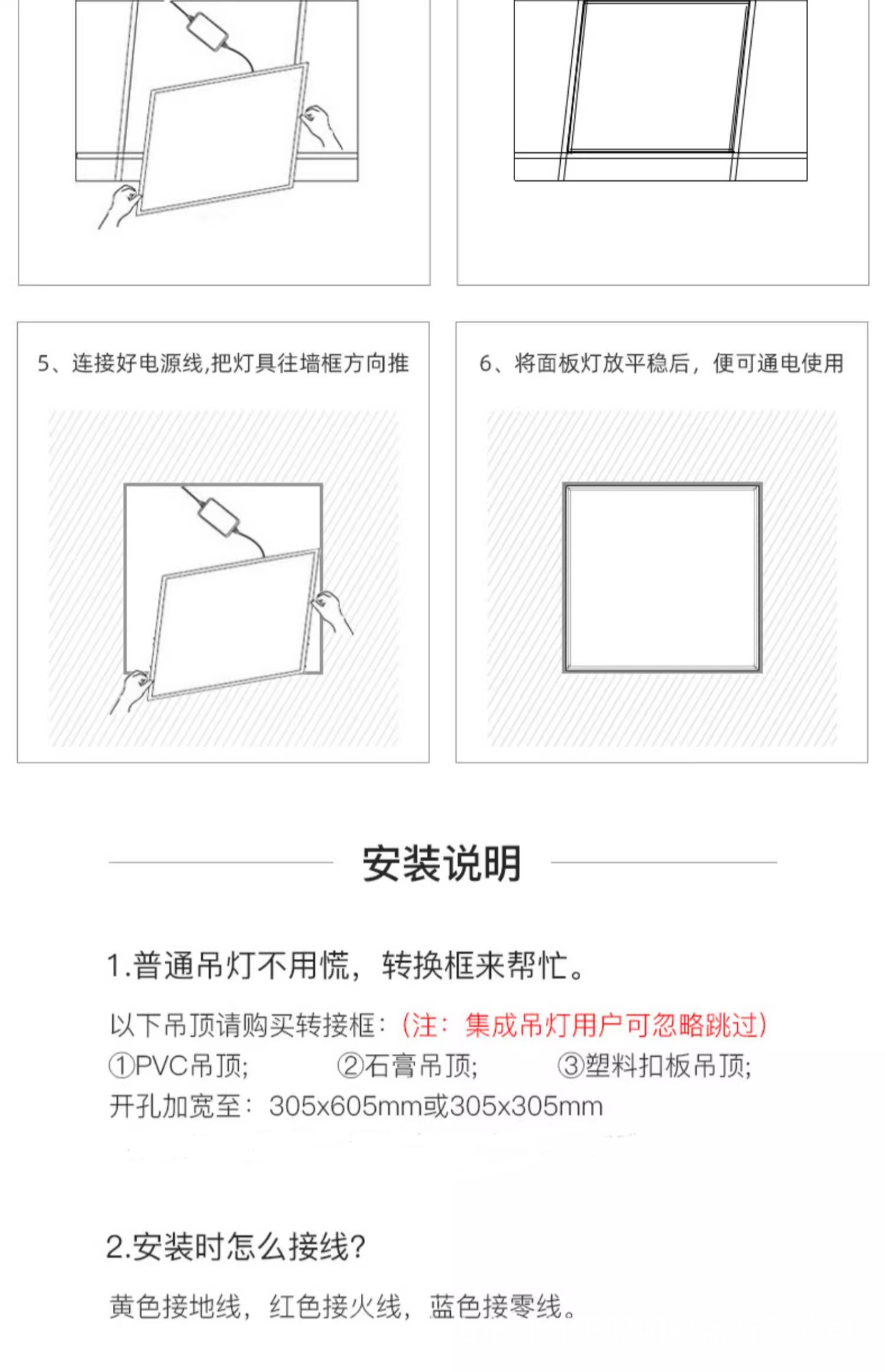 5、连接好电源线,把灯具往墙框方向推

6、将面板灯放平稳后，便可通电使用

安装说明

1.普通吊灯不用慌，转换框来帮忙。

以下吊顶请购买转接框：（注：集成吊灯用户可忽略跳过）
①PVC吊顶; ②石膏吊顶; ③塑料扣板吊顶;
开孔加宽至：305x605mm或305x305mm

2.安装时怎么接线?

黄色接地线，红色接火线，蓝色接零线。