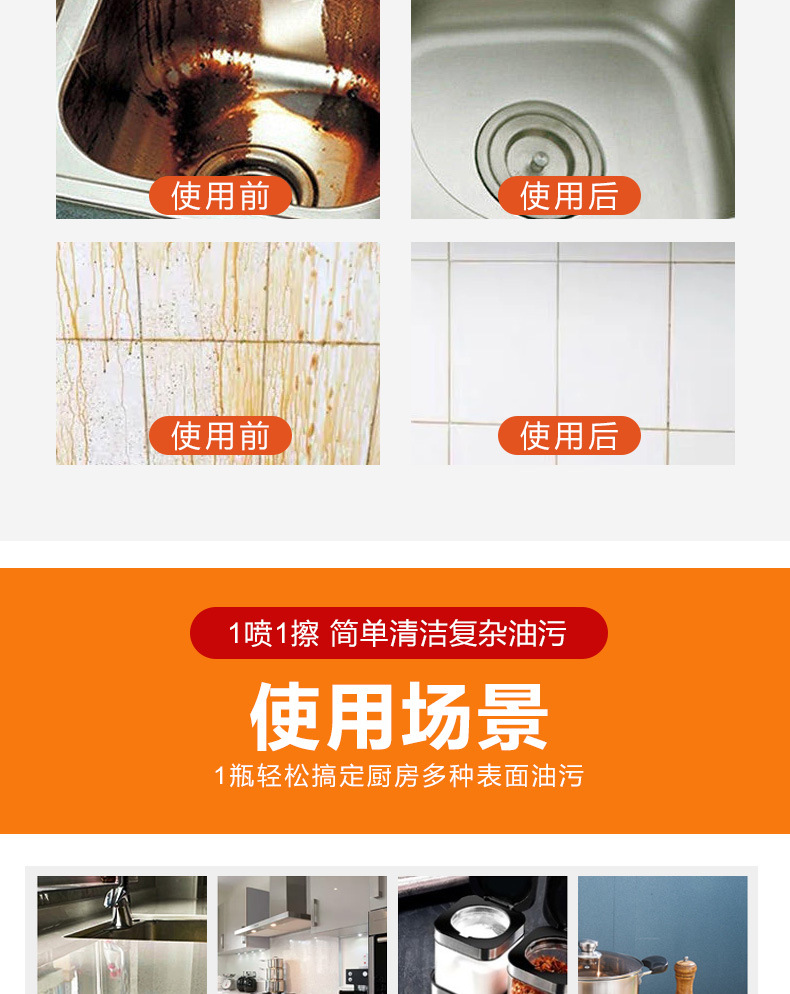 使用前

使用后

使用前

使用后

1喷1擦 简单清洁复杂油污

使用场景

1瓶轻松搞定厨房多种表面油污