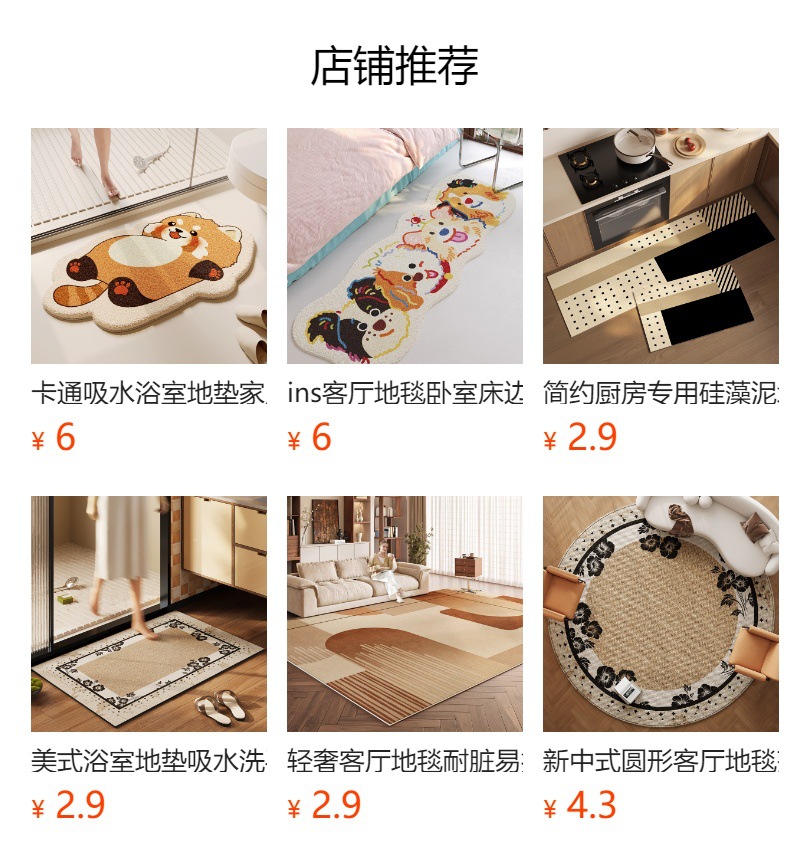 店铺推荐

卡通吸水浴室地垫家

¥ 6

ins客厅地毯卧室床边

¥ 6

简约厨房专用硅藻泥

¥ 2.9

美式浴室地垫吸水洗

¥ 2.9

轻奢客厅地毯耐脏易

¥ 2.9

新中式圆形客厅地毯

¥ 4.3