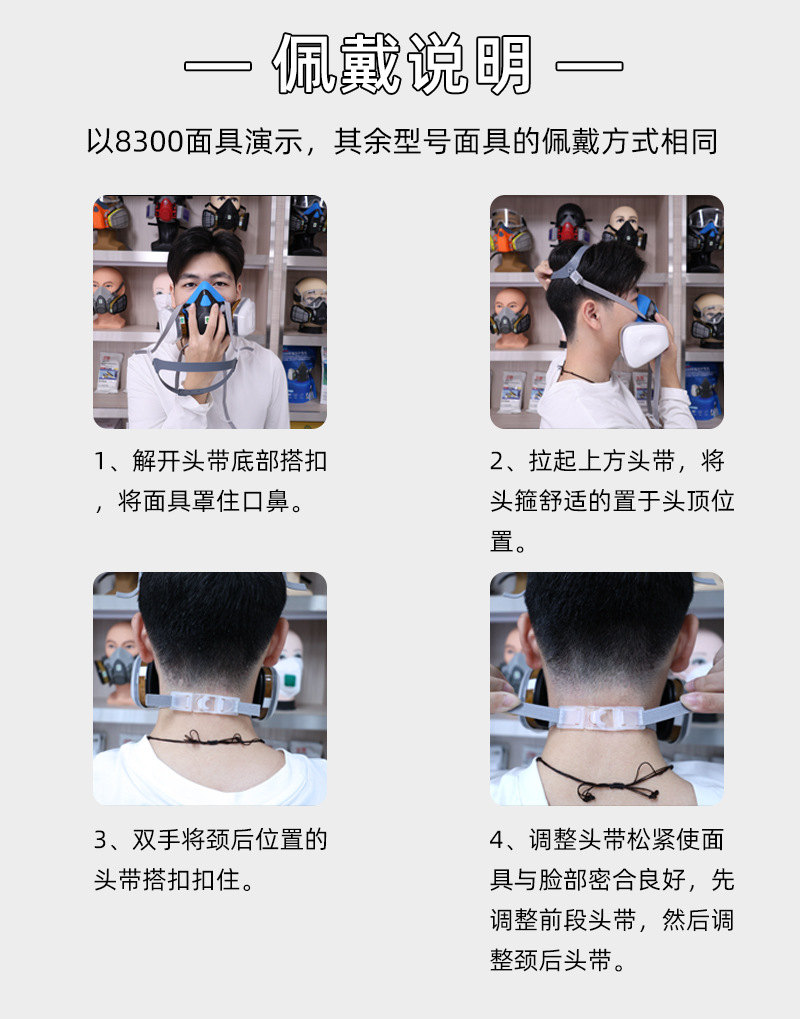 — 佩戴说明 —

以8300面具演示，其余型号面具的佩戴方式相同

1、解开头带底部搭扣，将面具罩住口鼻。

2、拉起上方头带，将头箍舒适的置于头顶位置。

3、双手将颈后位置的头带搭扣扣住。

4、调整头带松紧使面具与脸部密合良好，先调整前段头带，然后调整颈后头带。