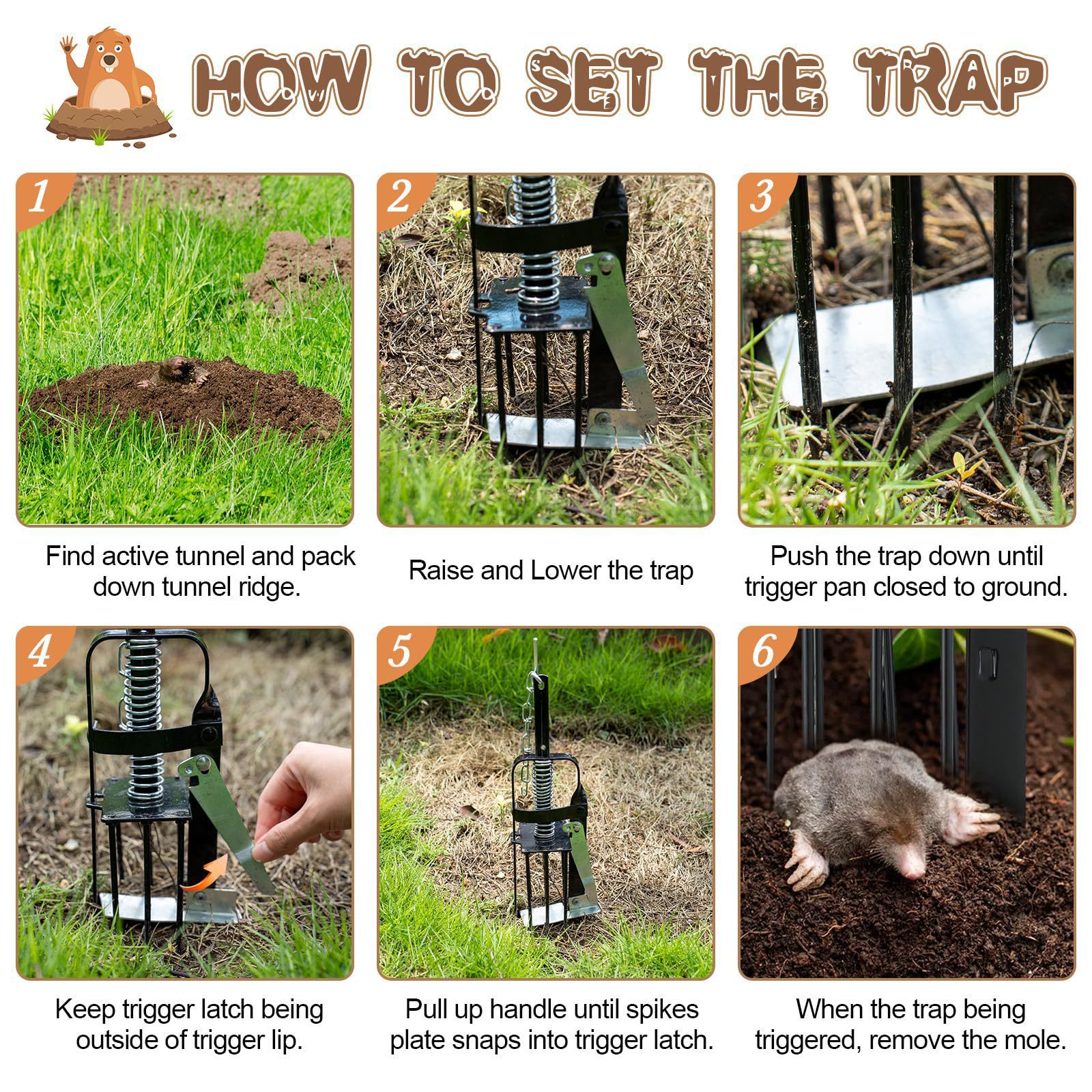 HOW TO SET THE TRAP

1

Find active tunnel and pack down tunnel ridge.

2

Raise and Lower the trap

3

Push the trap down until trigger pan closed to ground.

4

Keep trigger latch being outside of trigger lip.

5

Pull up handle until spikes plate snaps into trigger latch.

6

When the trap being triggered, remove the mole.