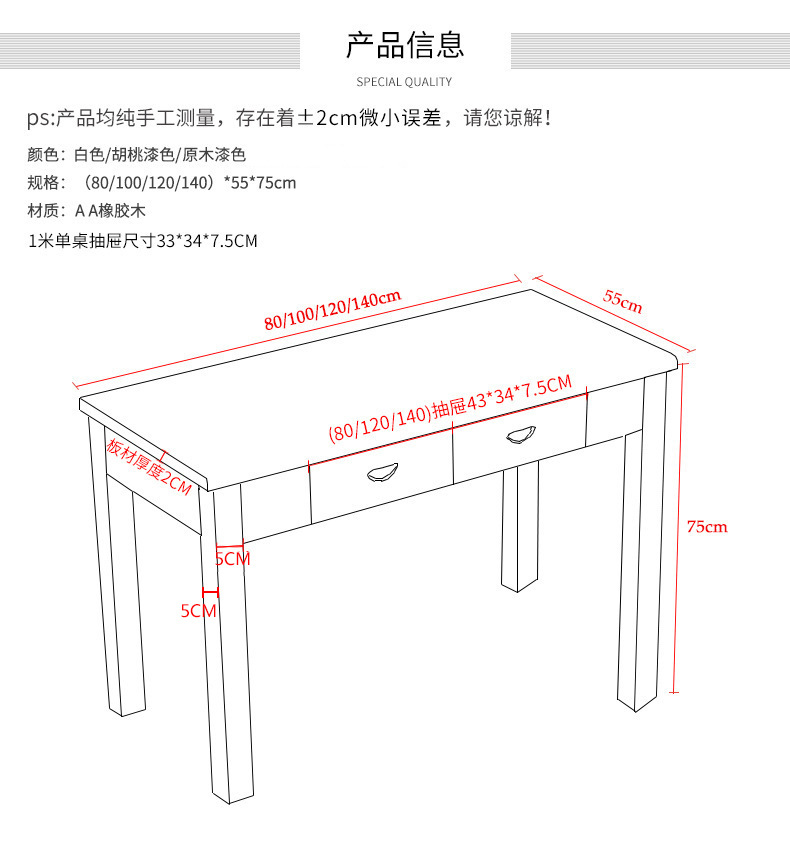 产品信息

SPECIAL QUALITY

ps:产品均纯手工测量，存在着±2cm微小误差，请您谅解！

颜色：白色/胡桃漆色/原木漆色

规格：（80/100/120/140）*55*75cm

材质：A A橡胶木

1米单桌抽屉尺寸33*34*7.5CM

80/100/120/140cm

55cm

(80/120/140)抽屉43*34*7.5CM

板材厚度2CM

5CM

5CM

75cm