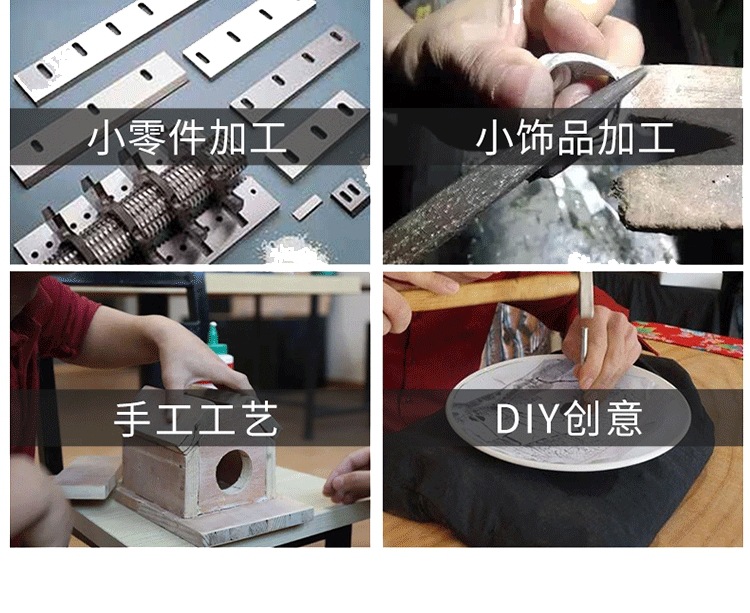 小零件加工

小饰品加工

手工工艺

DIY创意