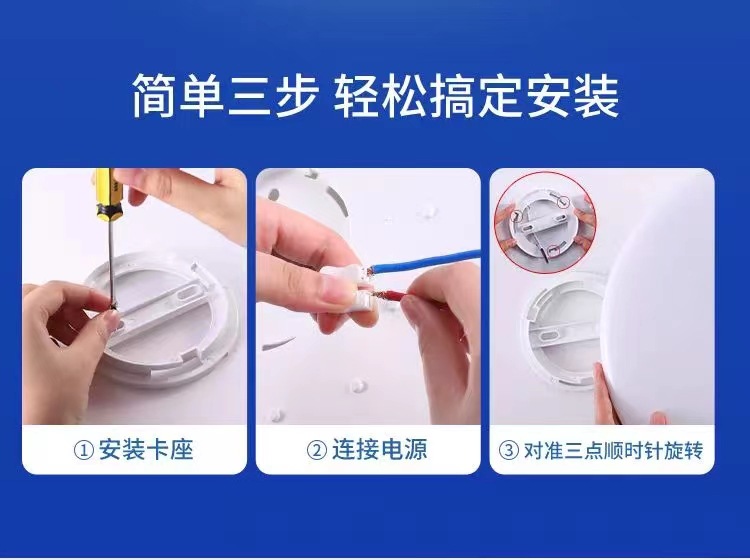 简单三步 轻松搞定安装

① 安装卡座

② 连接电源

③ 对准三点顺时针旋转