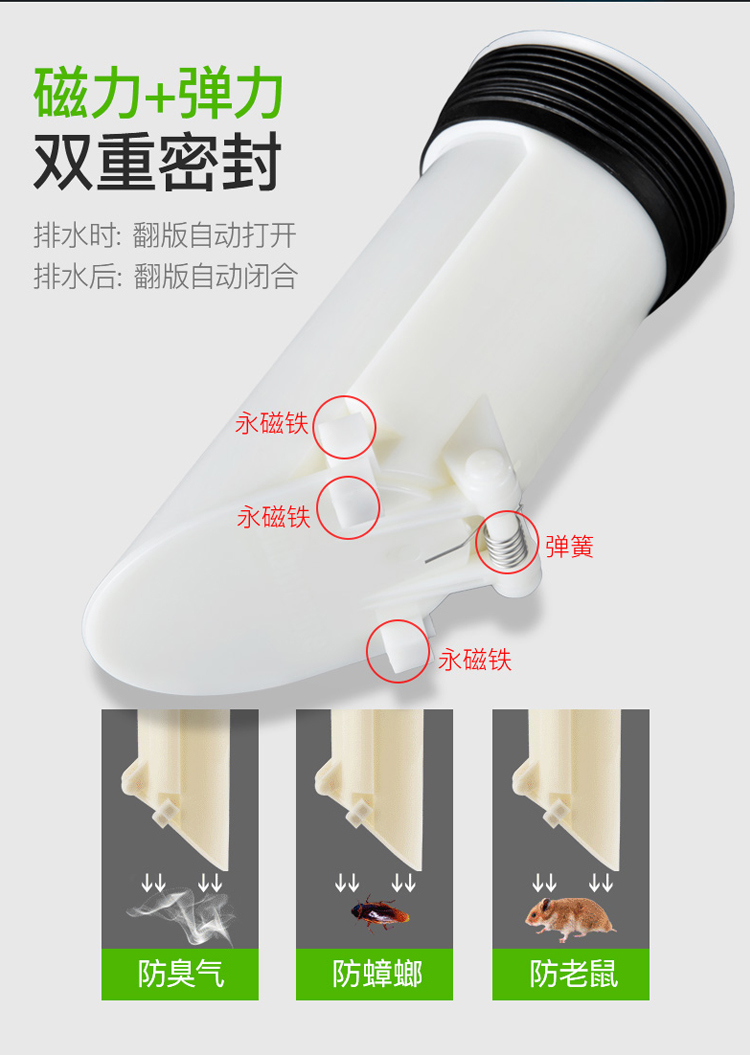 磁力+弹力
双重密封

排水时: 翻版自动打开
排水后: 翻版自动闭合

永磁铁
永磁铁
弹簧
永磁铁

防臭气
防蟑螂
防老鼠