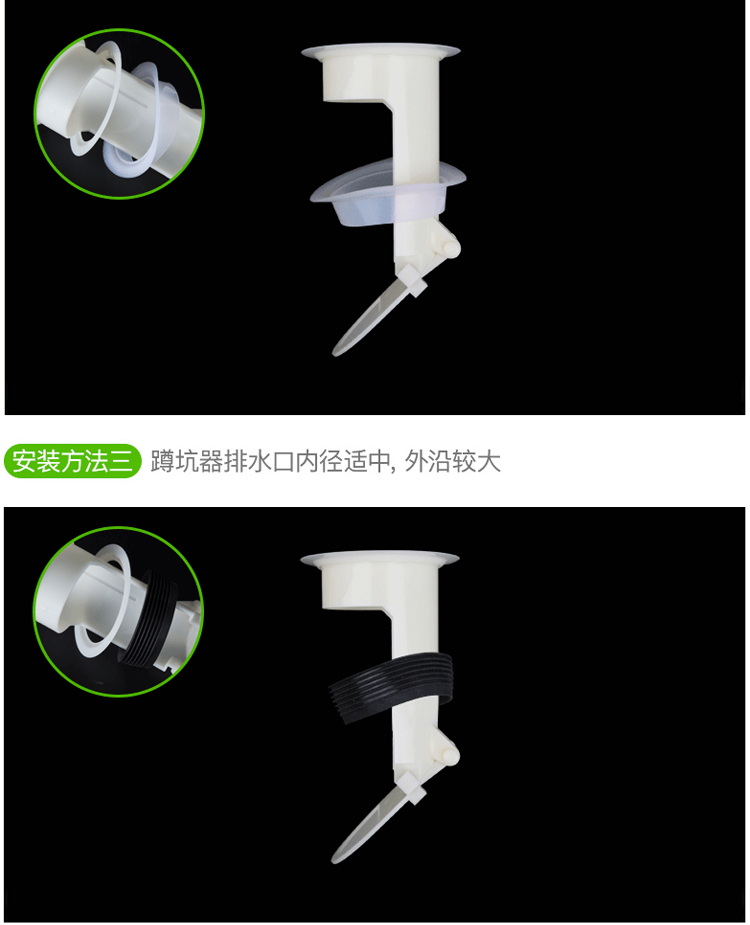 安装方法三 蹲坑器排水口内径适中, 外沿较大