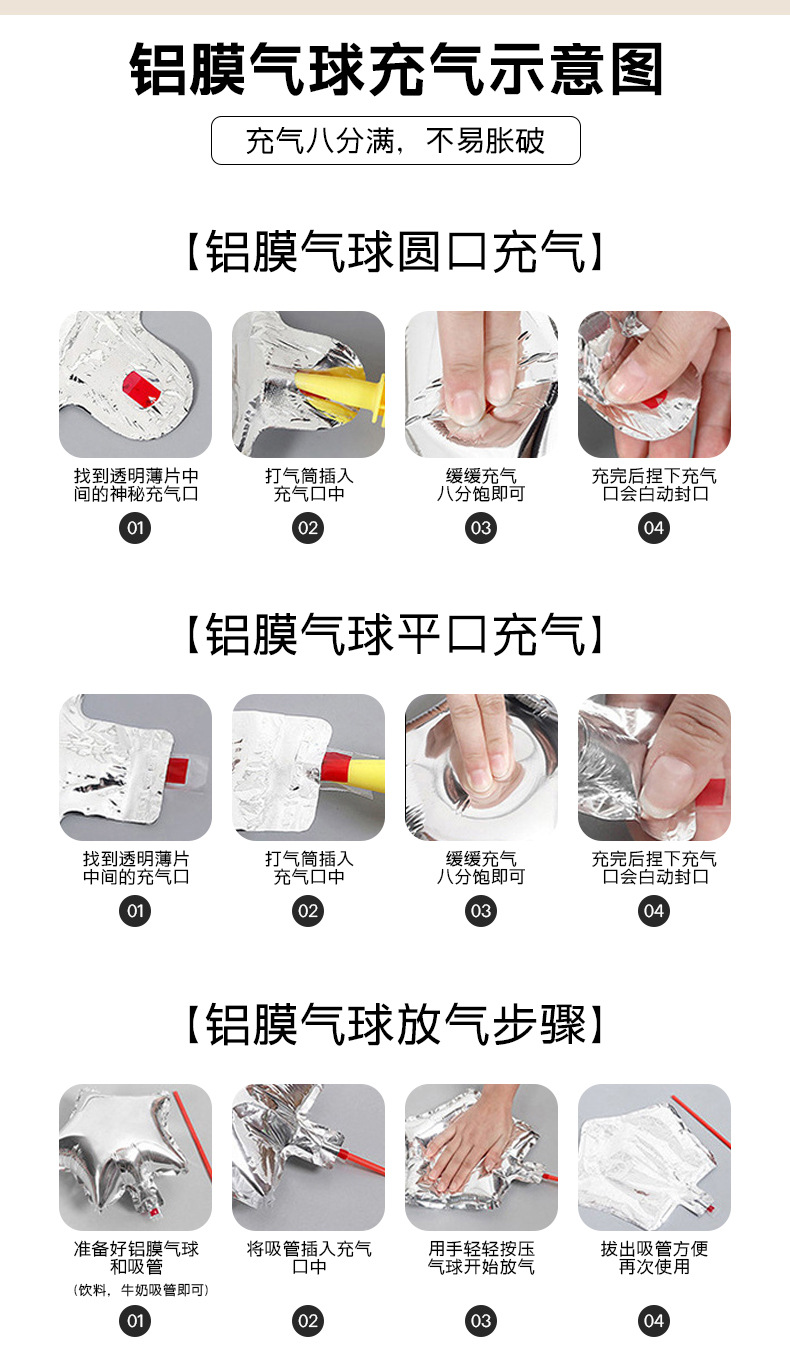 铝膜气球充气示意图

充气八分满，不易胀破

【铝膜气球圆口充气】

找到透明薄片中间的神秘充气口

01

打气筒插入充气口中

02

缓缓充气八分饱即可

03

充完后捏下充气口会自动封口

04

【铝膜气球平口充气】

找到透明薄片中间的充气口

01

打气筒插入充气口中

02

缓缓充气八分饱即可

03

充完后捏下充气口会自动封口

04

【铝膜气球放气步骤】

准备好铝膜气球和吸管

（饮料，牛奶吸管即可）

01

将吸管插入充气口中

02

用手轻轻按压气球开始放气

03

拔出吸管方便再次使用

04