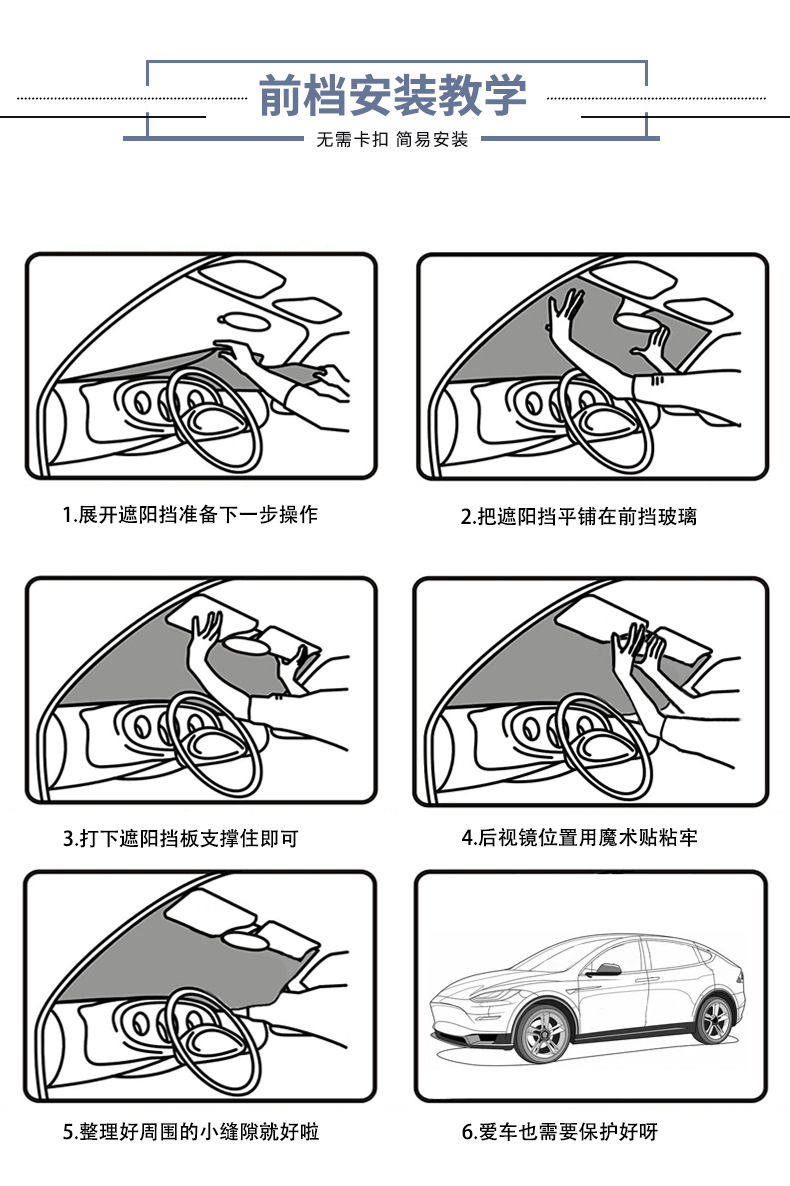 前档安装教学

无需卡扣 简易安装

1.展开遮阳挡准备下一步操作

2.把遮阳挡平铺在前挡玻璃

3.打下遮阳挡板支撑住即可

4.后视镜位置用魔术贴粘牢

5.整理好周围的小缝隙就好啦

6.爱车也需要保护好呀