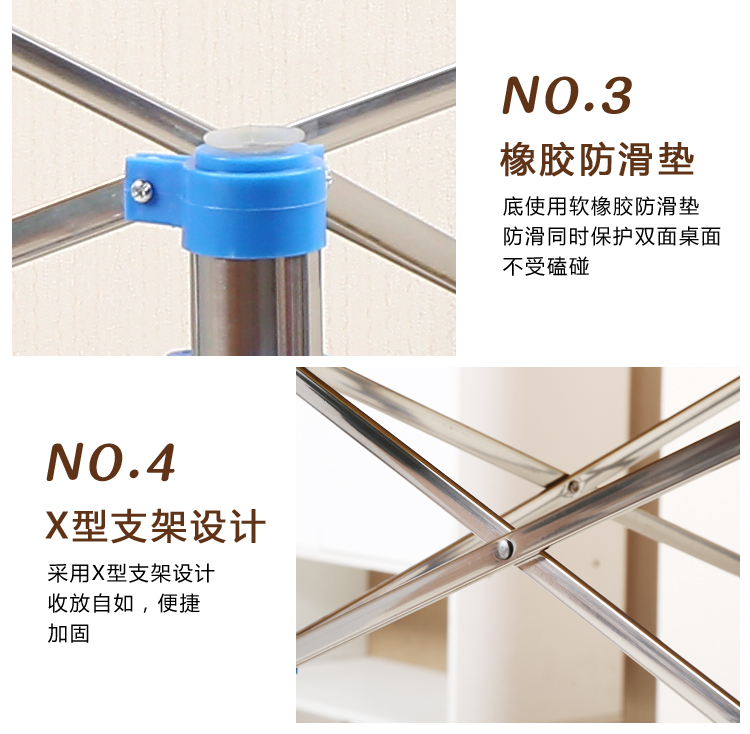 NO.3

橡胶防滑垫

底使用软橡胶防滑垫
防滑同时保护双面桌面
不受磕碰

NO.4

X型支架设计

采用X型支架设计
收放自如，便捷
加固