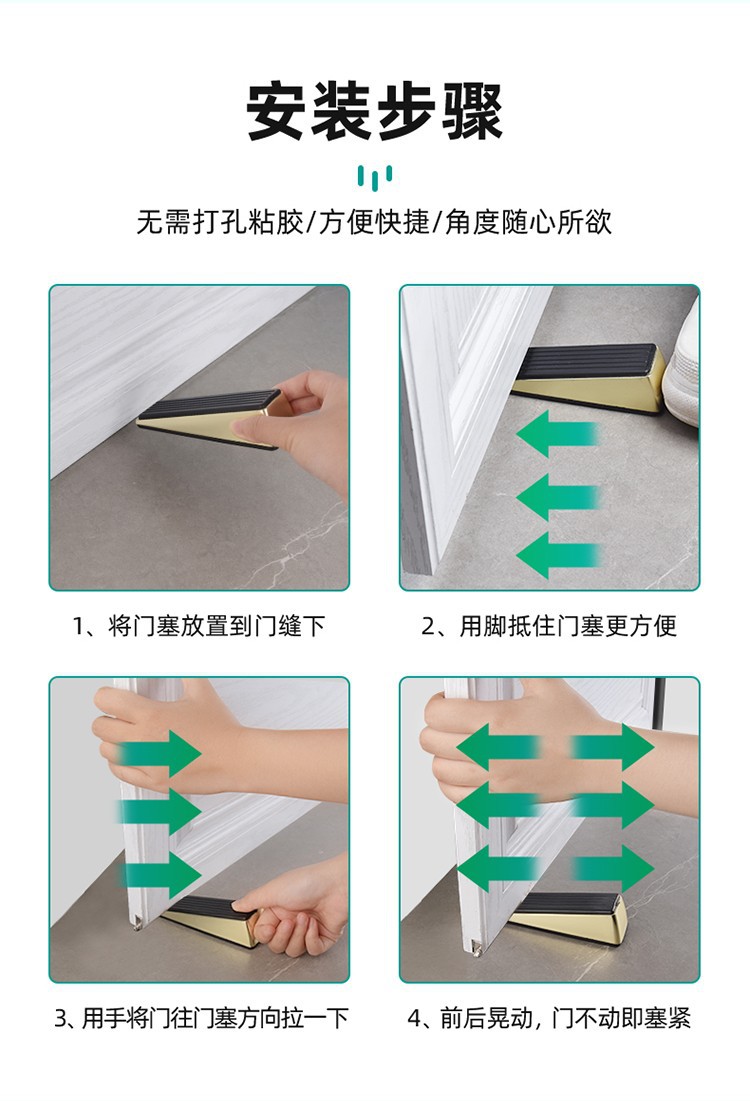 安装步骤

无需打孔粘胶/方便快捷/角度随心所欲

1、将门塞放置到门缝下

2、用脚抵住门塞更方便

3、用手将门往门塞方向拉一下

4、前后晃动，门不动即塞紧