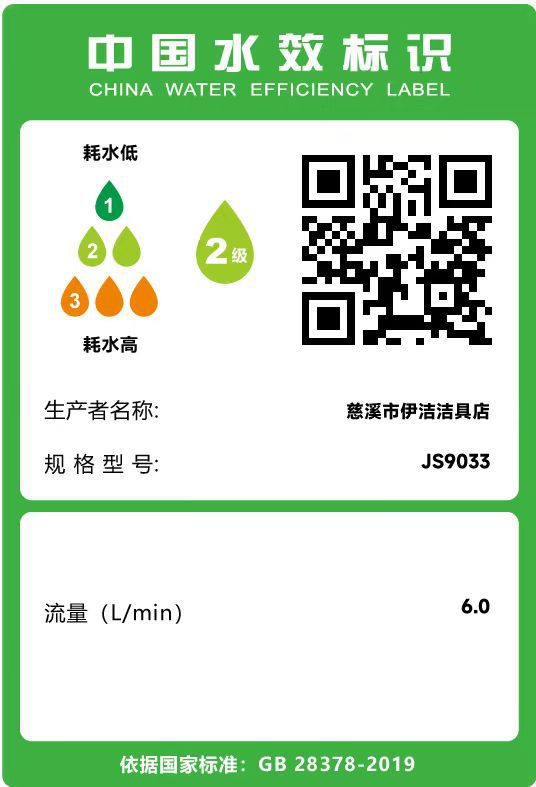 中国水效标识
CHINA WATER EFFICIENCY LABEL

耗水低
1
2
3
耗水高

2级

生产者名称: 慈溪市伊洁洁具店

规格型号: JS9033

流量（L/min） 6.0

依据国家标准：GB 28378-2019