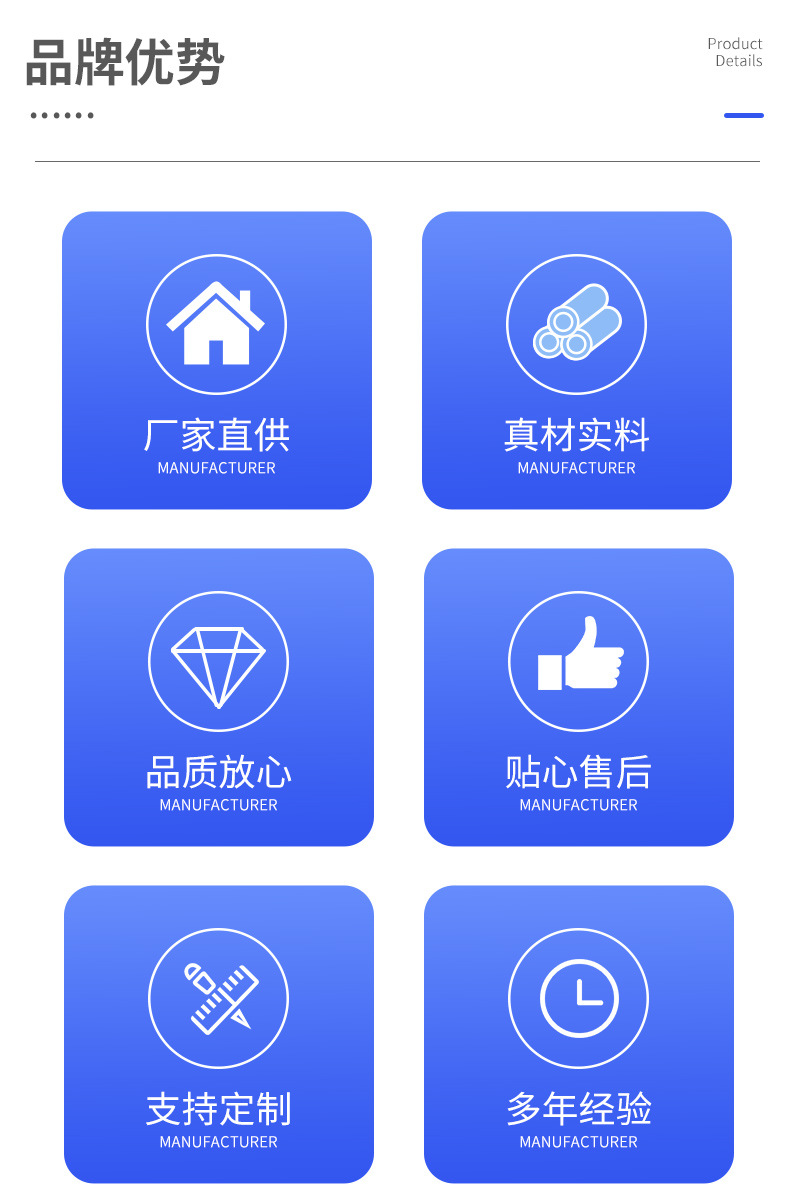 品牌优势

Product
Details

厂家直供
MANUFACTURER

真材实料
MANUFACTURER

品质放心
MANUFACTURER

贴心售后
MANUFACTURER

支持定制
MANUFACTURER

多年经验
MANUFACTURER