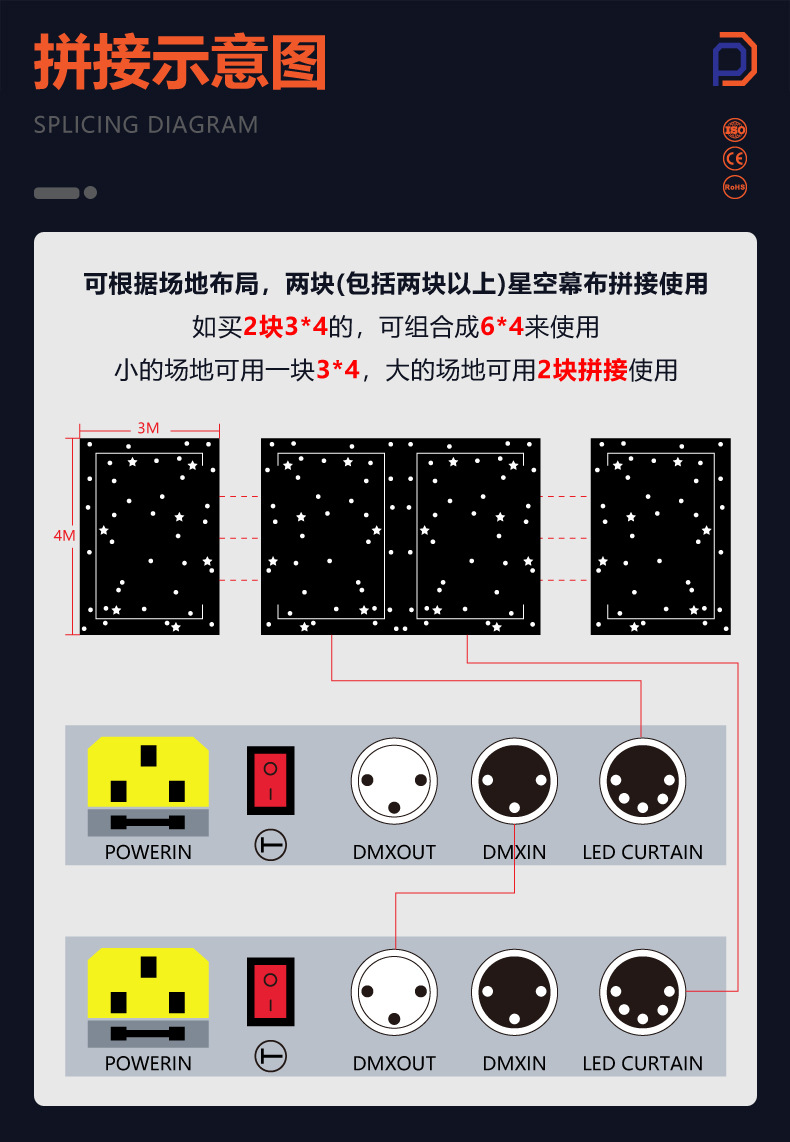 拼接示意图

SPLICING DIAGRAM

ISO
CE
RoHS

可根据场地布局，两块(包括两块以上)星空幕布拼接使用

如买2块3*4的，可组合成6*4来使用

小的场地可用一块3*4，大的场地可用2块拼接使用

3M

4M

POWERIN

DMXOUT

DMXIN

LED CURTAIN

POWERIN

DMXOUT

DMXIN

LED CURTAIN