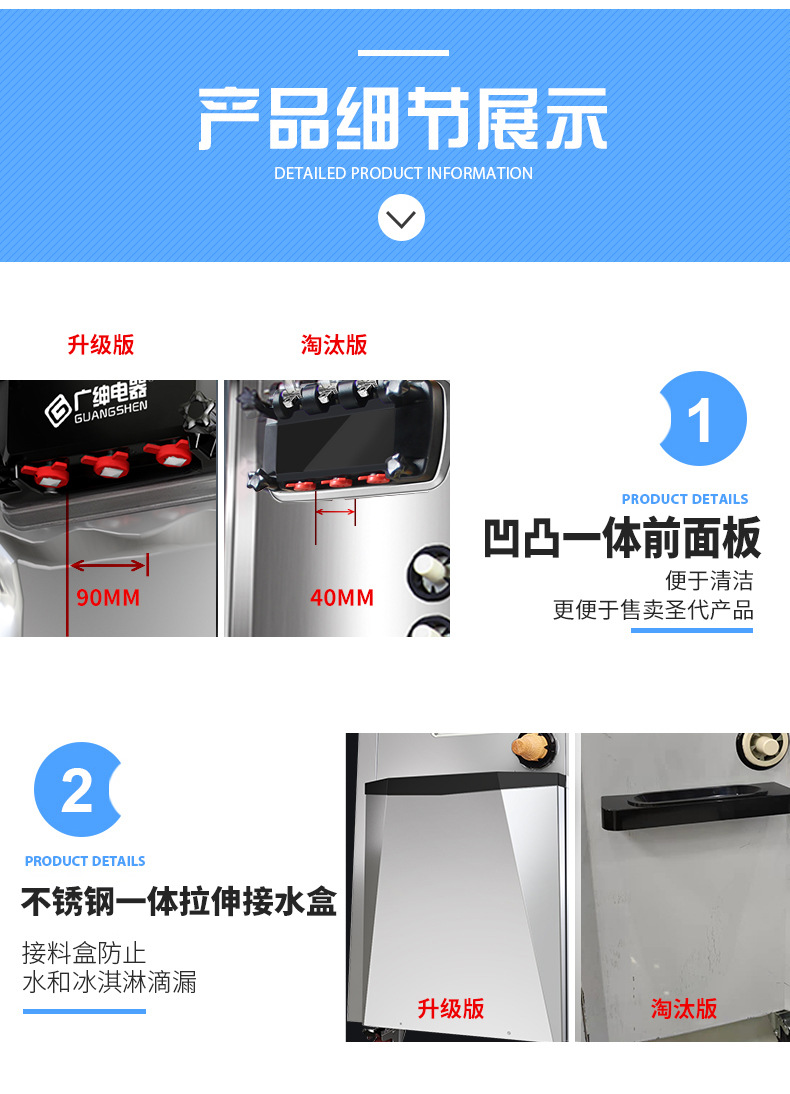 产品细节展示
DETAILED PRODUCT INFORMATION

升级版

淘汰版

广绅电器
GUANGSHEN

90MM

40MM

1
PRODUCT DETAILS
凹凸一体前面板
便于清洁
更便于售卖圣代产品

2
PRODUCT DETAILS
不锈钢一体拉伸接水盒
接料盒防止
水和冰淇淋滴漏

升级版

淘汰版