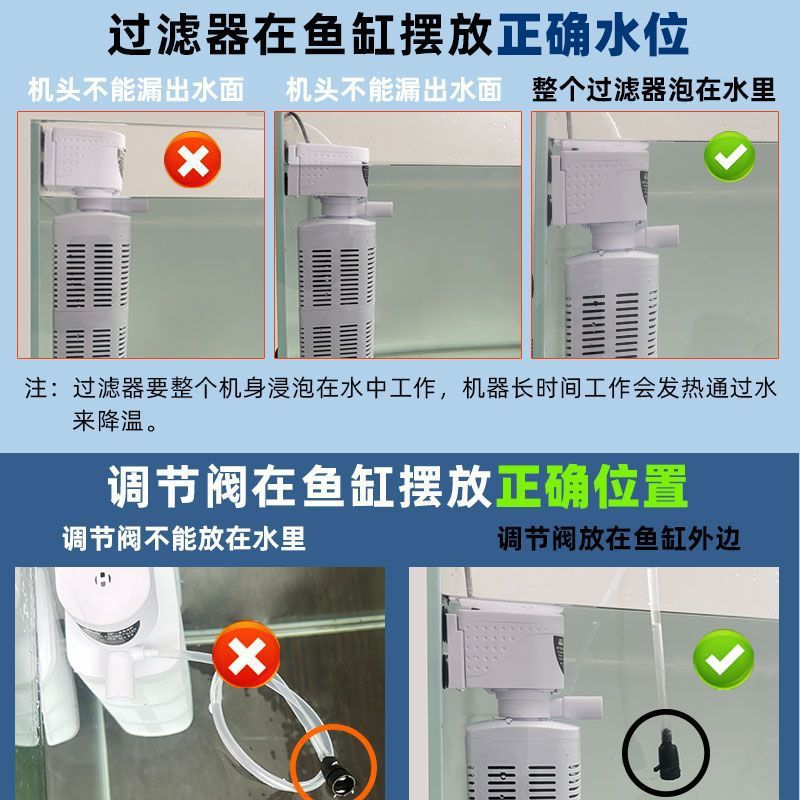 过滤器在鱼缸摆放正确水位

机头不能漏出水面

机头不能漏出水面

整个过滤器泡在水里

注：过滤器要整个机身浸泡在水中工作，机器长时间工作会发热通过水来降温。

调节阀在鱼缸摆放正确位置

调节阀不能放在水里

调节阀放在鱼缸外边